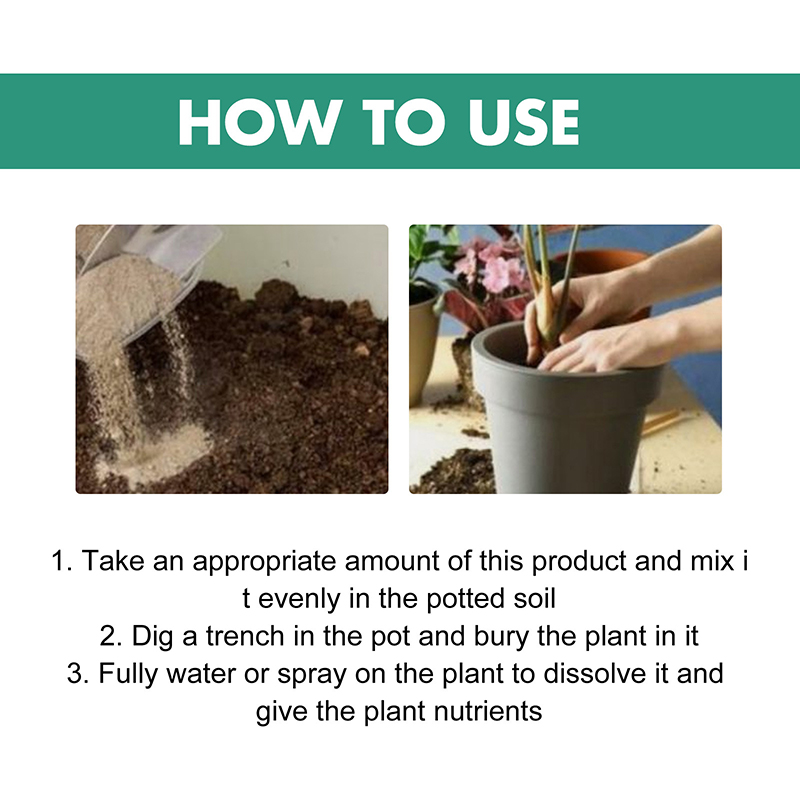 HOW TO USE

1. Take an appropriate amount of this product and mix i t evenly in the potted soil
2. Dig a trench in the pot and bury the plant in it
3. Fully water or spray on the plant to dissolve it and give the plant nutrients