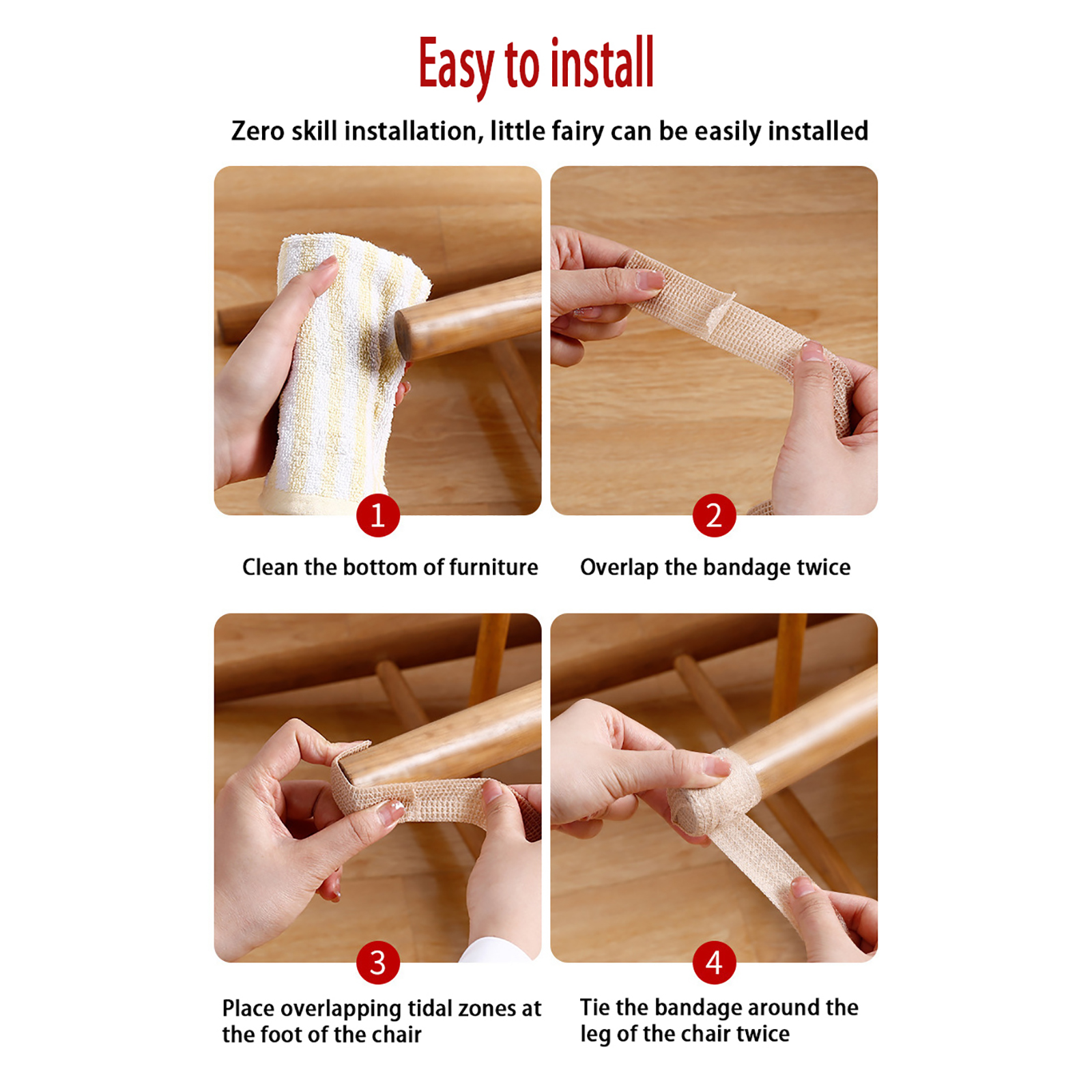 Easy to install

Zero skill installation, little fairy can be easily installed

1

Clean the bottom of furniture

2

Overlap the bandage twice

3

Place overlapping tidal zones at the foot of the chair

4

Tie the bandage around the leg of the chair twice