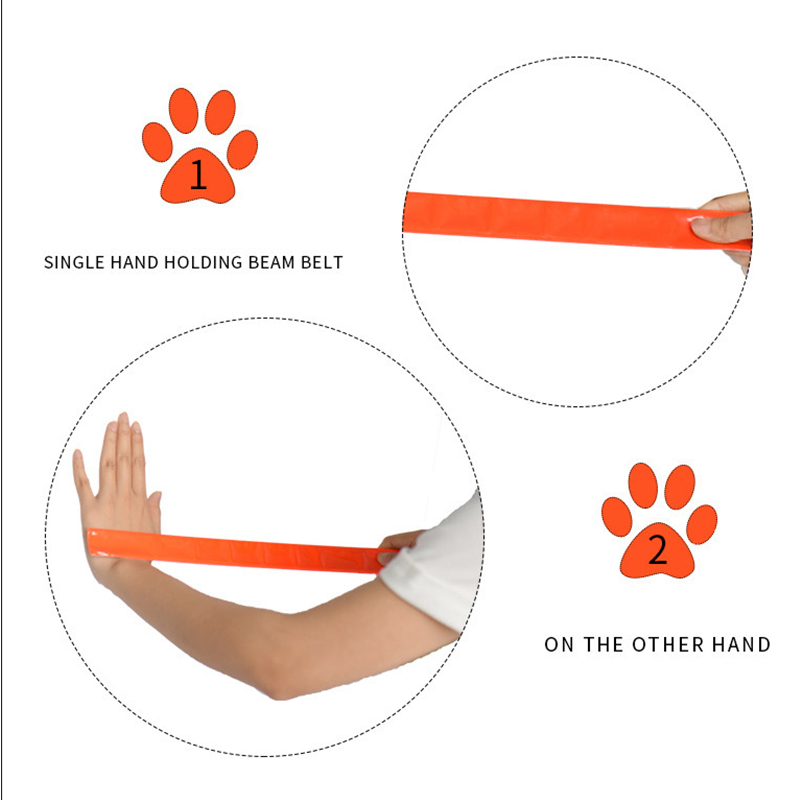 1

SINGLE HAND HOLDING BEAM BELT

2

ON THE OTHER HAND