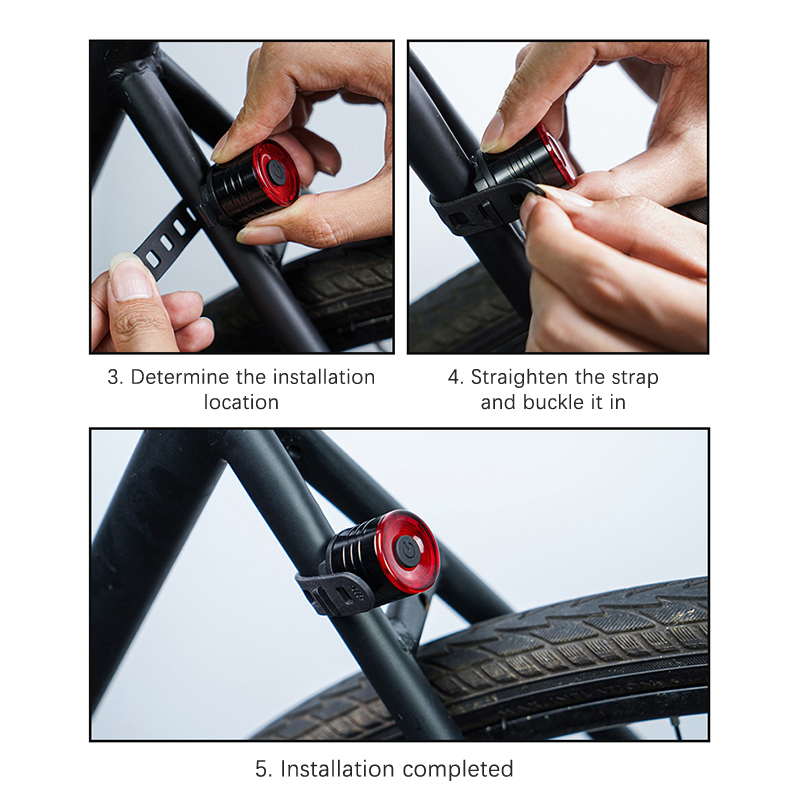 3. Determine the installation location

4. Straighten the strap and buckle it in

5. Installation completed