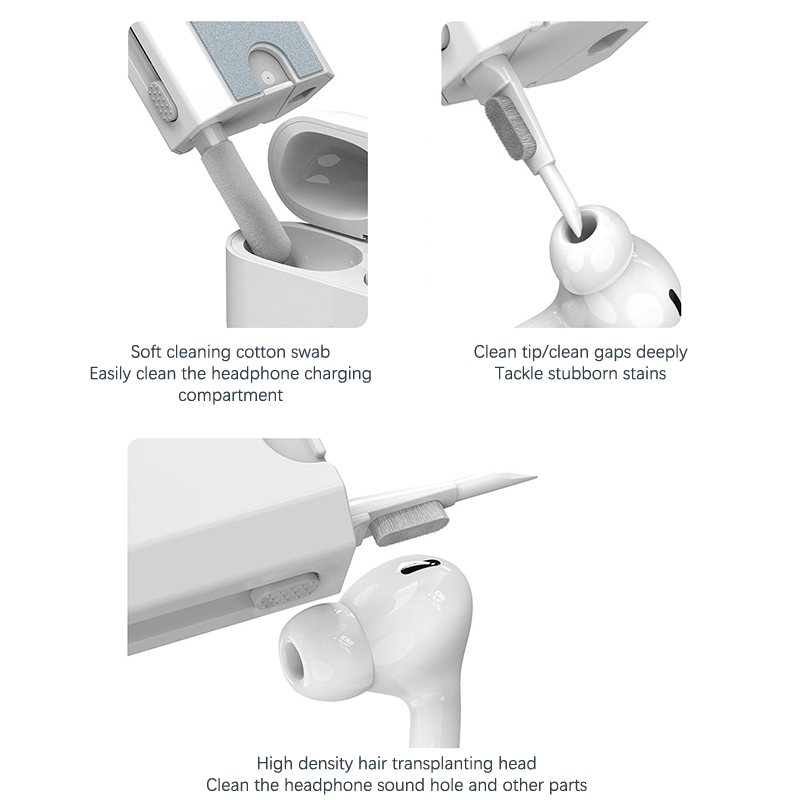 Soft cleaning cotton swab
Easily clean the headphone charging compartment

Clean tip/clean gaps deeply
Tackle stubborn stains

High density hair transplanting head
Clean the headphone sound hole and other parts