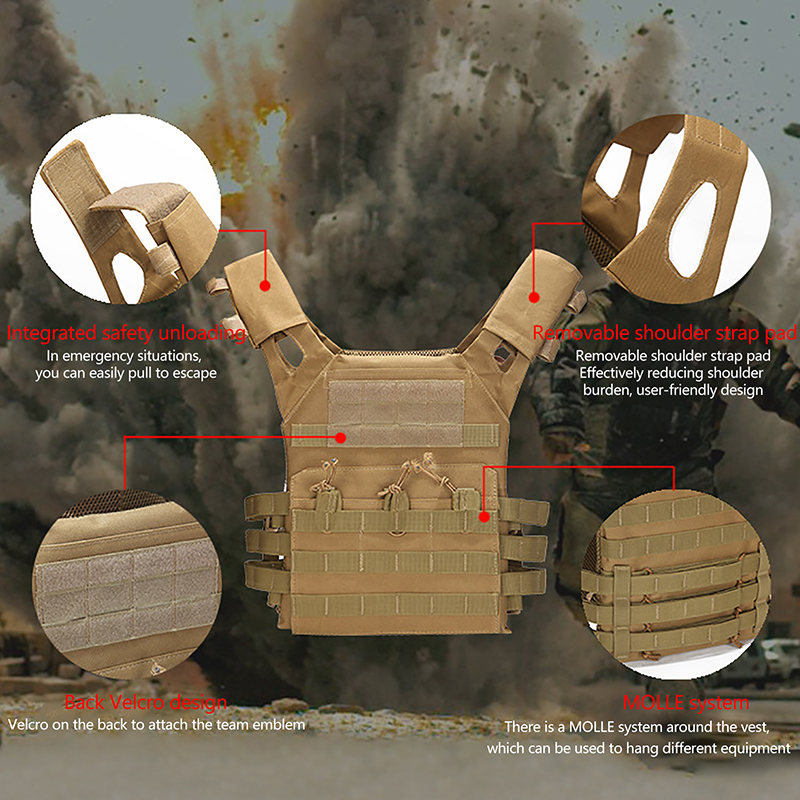 Integrated safety unloading
In emergency situations, you can easily pull to escape

Removable shoulder strap pad
Removable shoulder strap pad
Effectively reducing shoulder burden, user-friendly design

Back Velcro design
Velcro on the back to attach the team emblem

MOLLE system
There is a MOLLE system around the vest, which can be used to hang different equipment