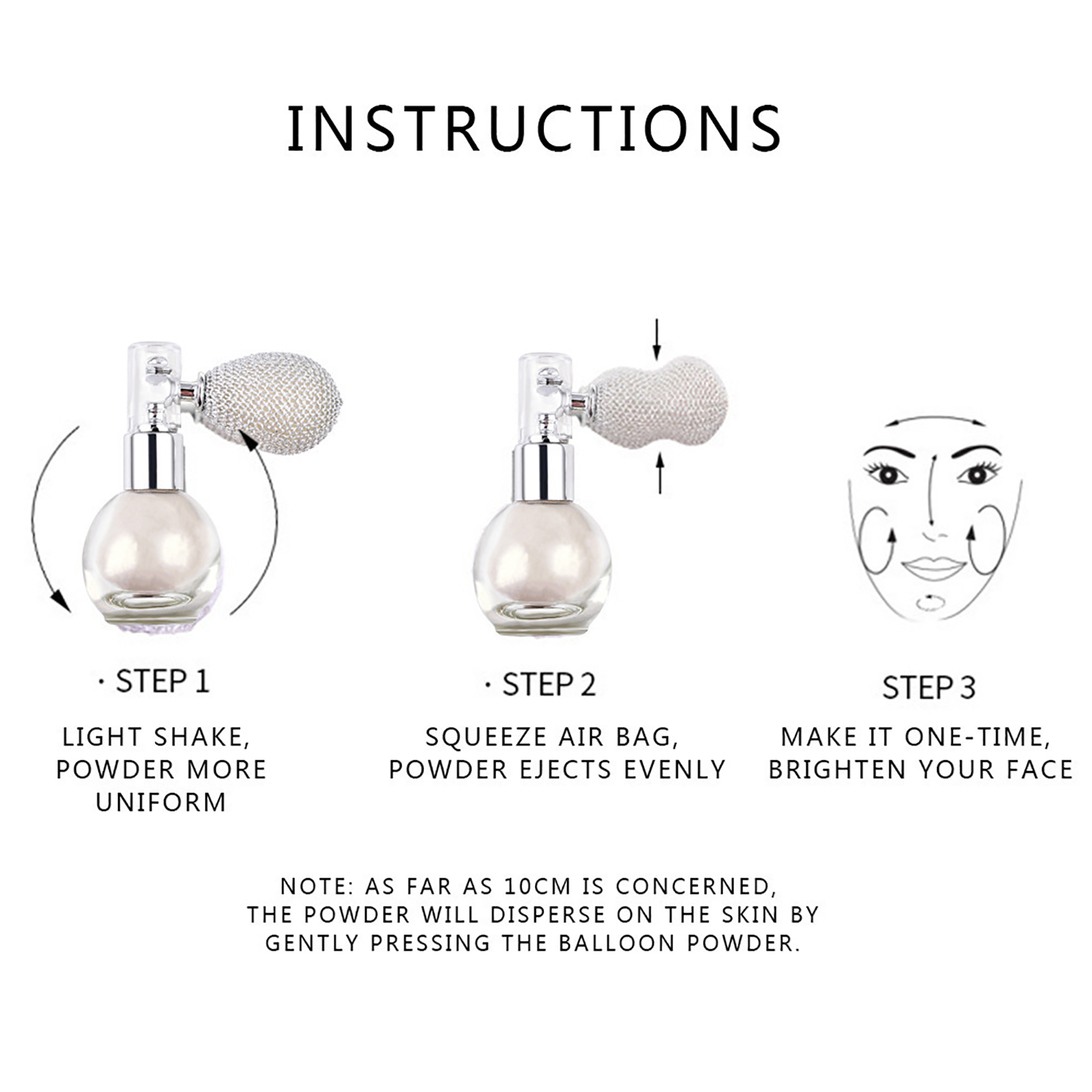 INSTRUCTIONS

· STEP 1

LIGHT SHAKE, POWDER MORE UNIFORM

· STEP 2

SQUEEZE AIR BAG, POWDER EJECTS EVENLY

STEP 3

MAKE IT ONE-TIME, BRIGHTEN YOUR FACE

NOTE: AS FAR AS 10CM IS CONCERNED, THE POWDER WILL DISPERSE ON THE SKIN BY GENTLY PRESSING THE BALLOON POWDER.