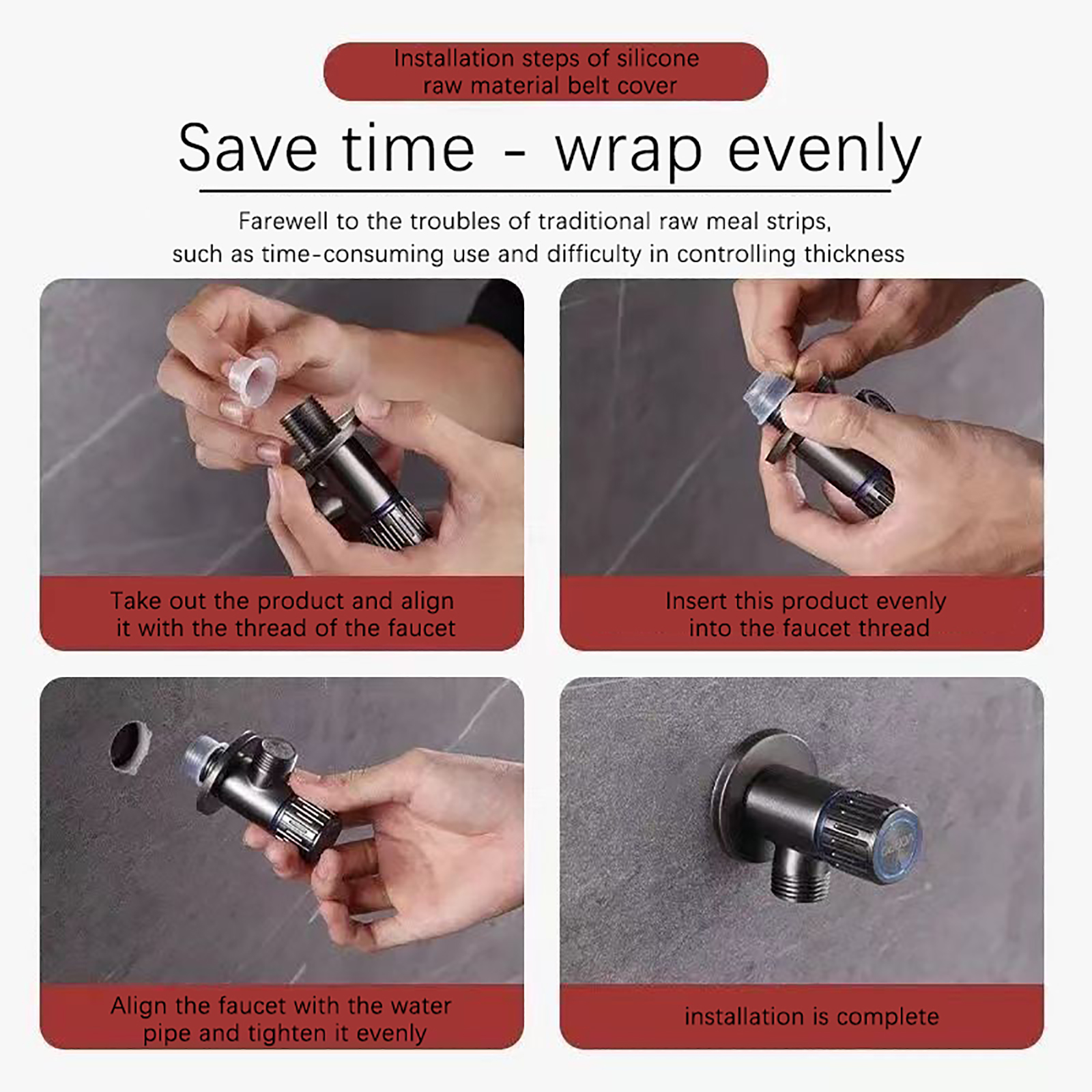 Installation steps of silicone raw material belt cover

Save time - wrap evenly

Farewell to the troubles of traditional raw meal strips, such as time-consuming use and difficulty in controlling thickness

Take out the product and align it with the thread of the faucet

Insert this product evenly into the faucet thread

Align the faucet with the water pipe and tighten it evenly

installation is complete