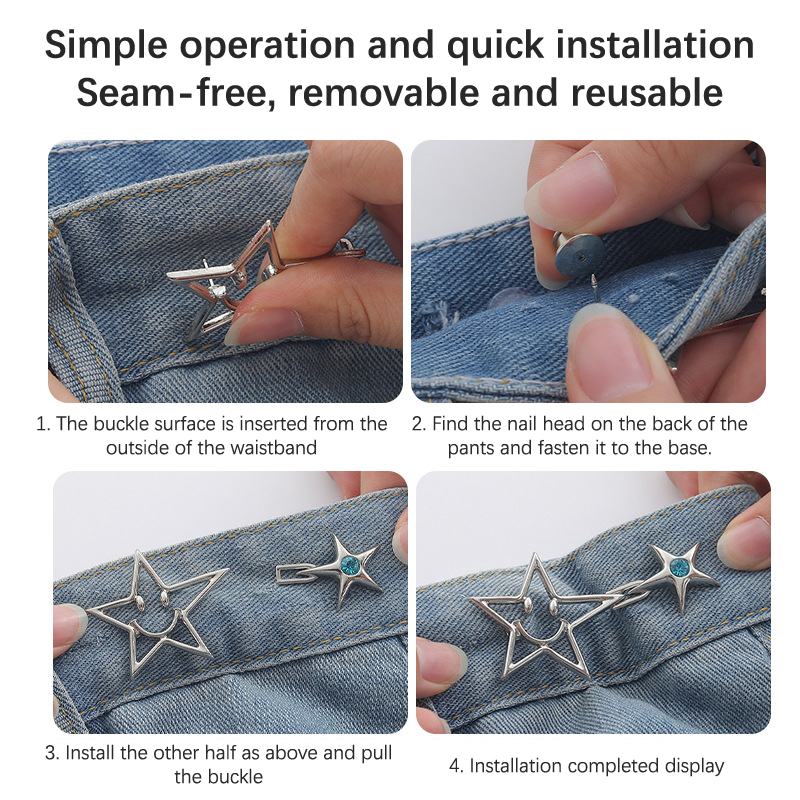 Simple operation and quick installation
Seam-free, removable and reusable

1. The buckle surface is inserted from the outside of the waistband

2. Find the nail head on the back of the pants and fasten it to the base.

3. Install the other half as above and pull the buckle

4. Installation completed display