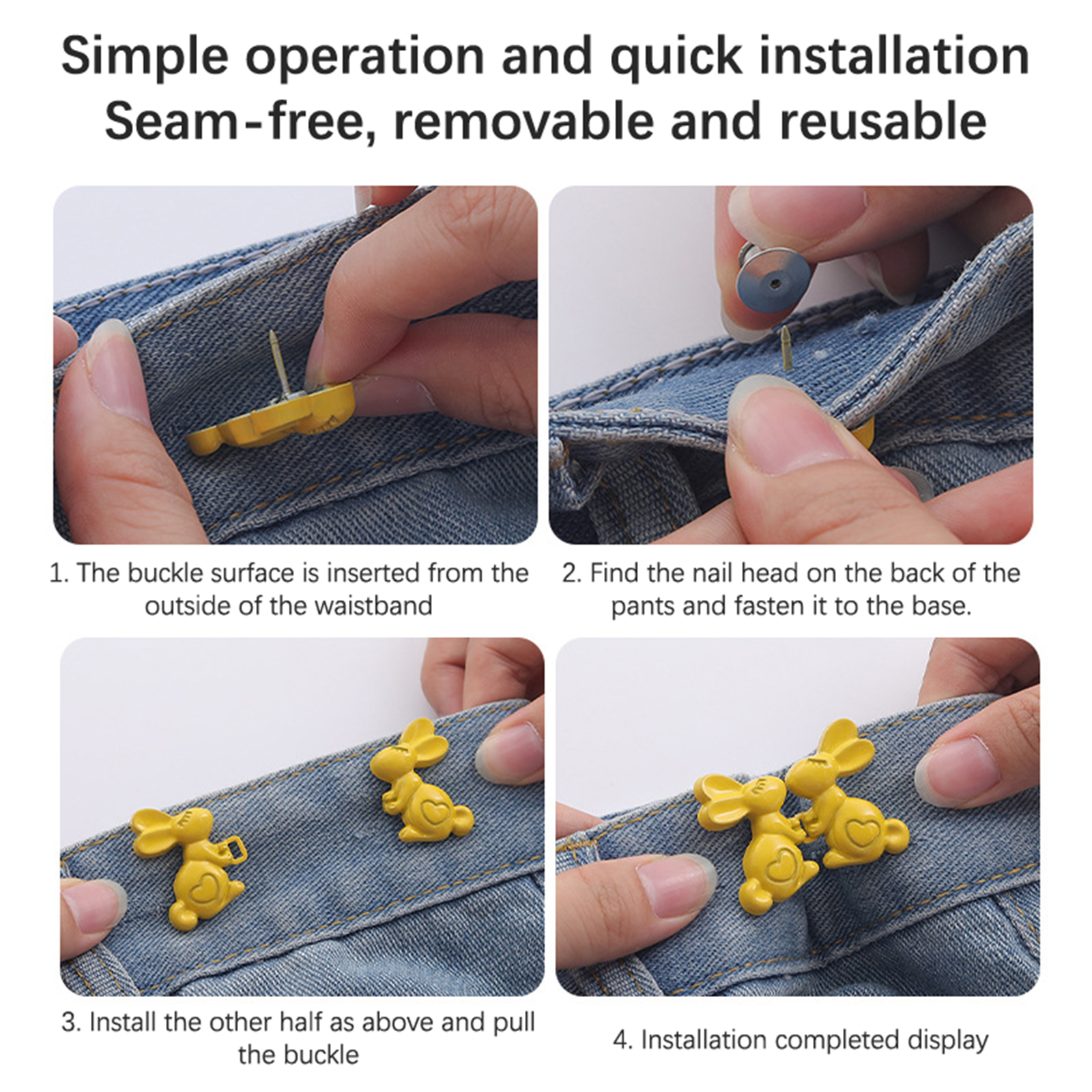 Simple operation and quick installation
Seam-free, removable and reusable

1. The buckle surface is inserted from the outside of the waistband

2. Find the nail head on the back of the pants and fasten it to the base.

3. Install the other half as above and pull the buckle

4. Installation completed display