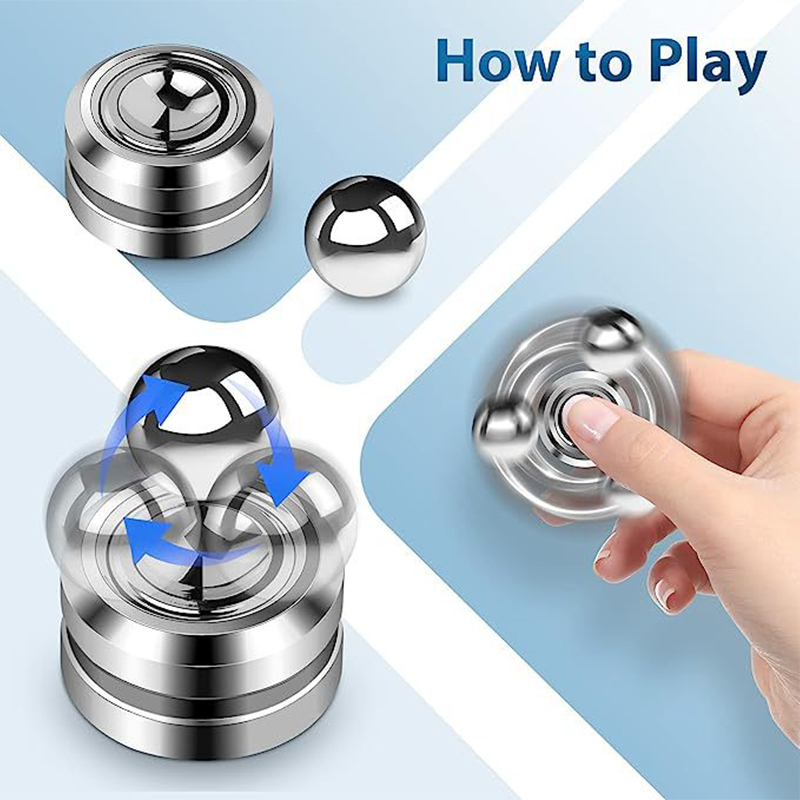 How to Play