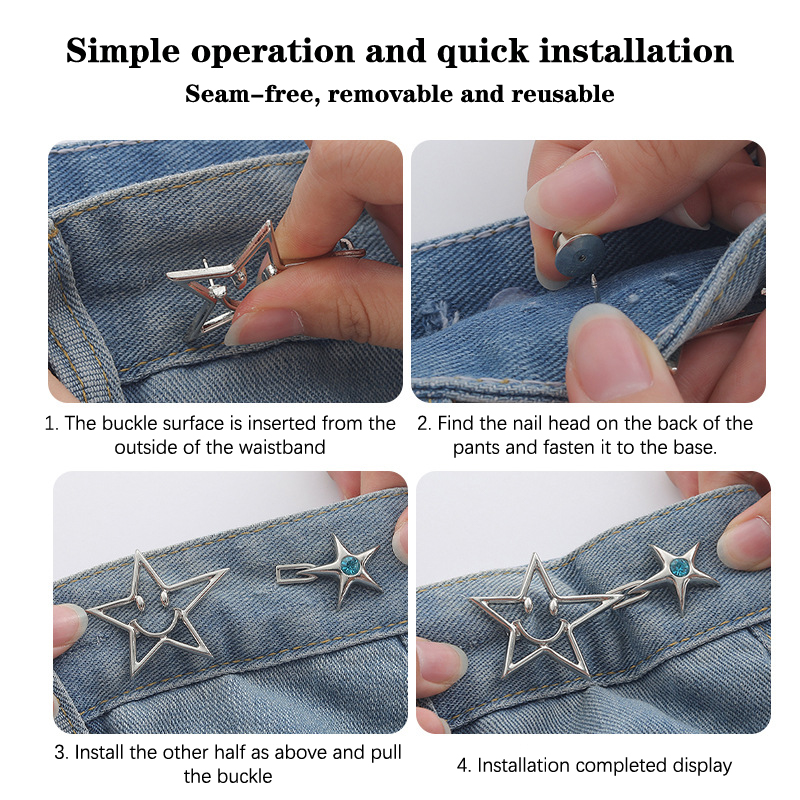 Simple operation and quick installation

Seam-free, removable and reusable

1. The buckle surface is inserted from the outside of the waistband

2. Find the nail head on the back of the pants and fasten it to the base.

3. Install the other half as above and pull the buckle

4. Installation completed display