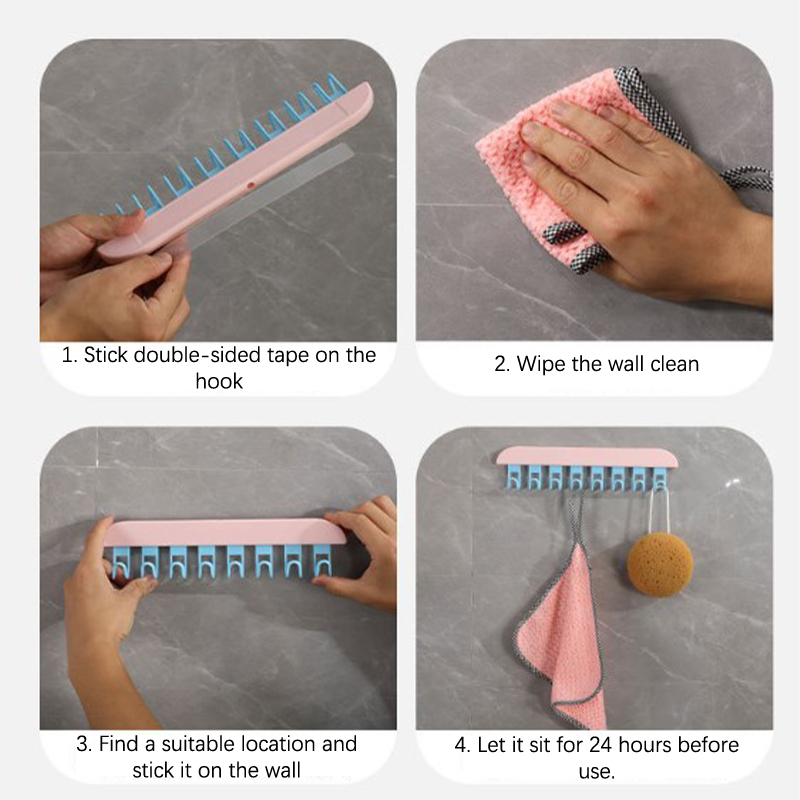 1. Stick double-sided tape on the hook

2. Wipe the wall clean

3. Find a suitable location and stick it on the wall

4. Let it sit for 24 hours before use.