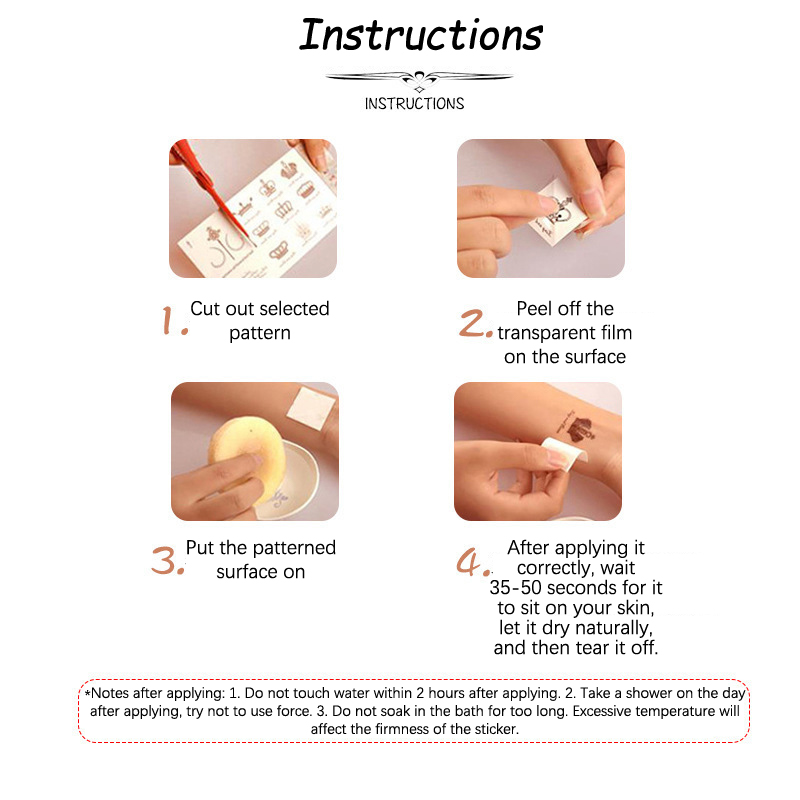 Instructions

INSTRUCTIONS

1. Cut out selected pattern

2. Peel off the transparent film on the surface

3. Put the patterned surface on

4. After applying it correctly, wait 35-50 seconds for it to sit on your skin, let it dry naturally, and then tear it off.

*Notes after applying: 1. Do not touch water within 2 hours after applying. 2. Take a shower on the day after applying, try not to use force. 3. Do not soak in the bath for too long. Excessive temperature will affect the firmness of the sticker.