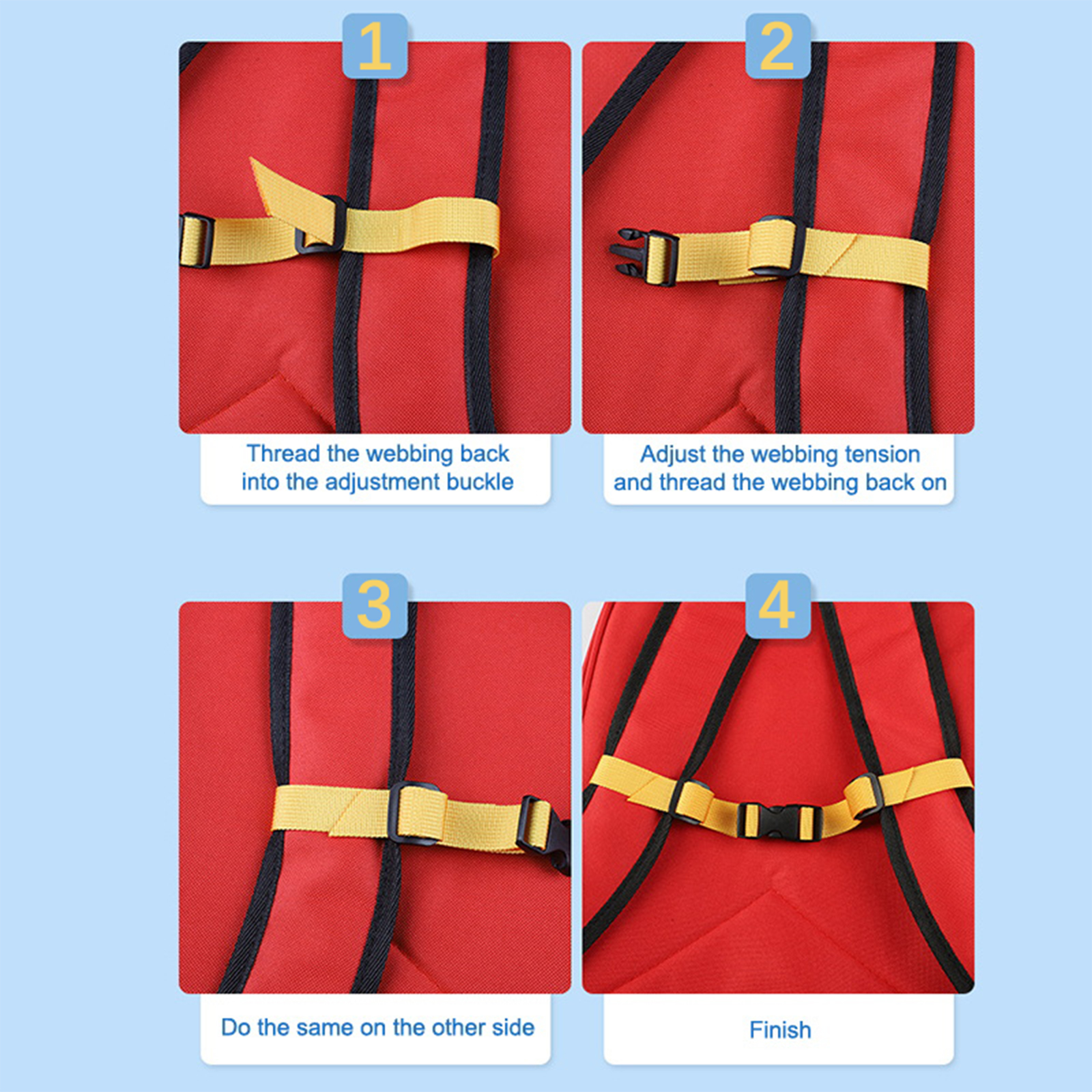 1

Thread the webbing back into the adjustment buckle

2

Adjust the webbing tension and thread the webbing back on

3

Do the same on the other side

4

Finish