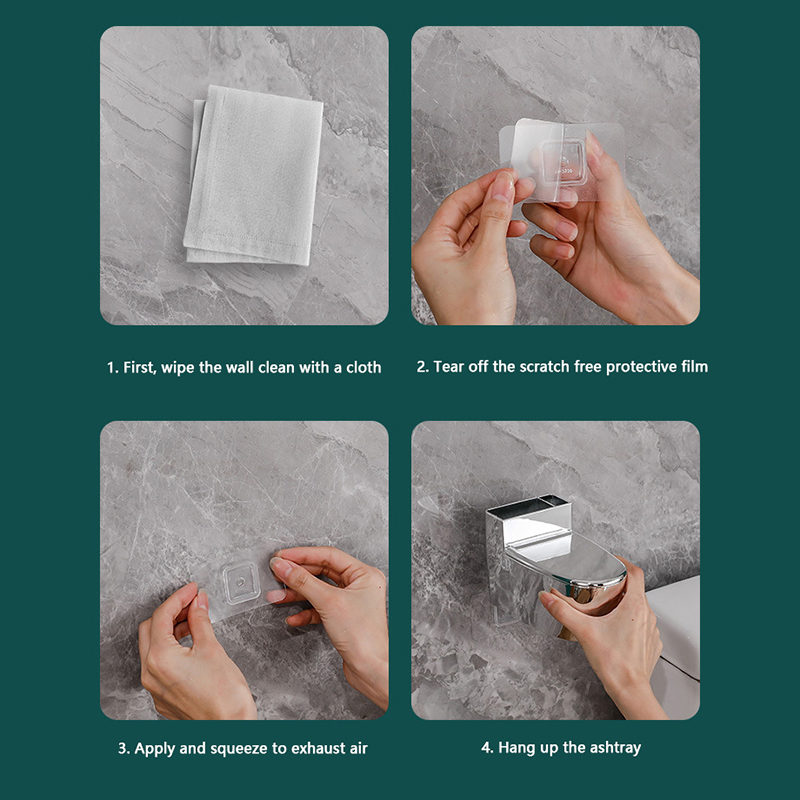 1. First, wipe the wall clean with a cloth

2. Tear off the scratch free protective film

3. Apply and squeeze to exhaust air

4. Hang up the ashtray