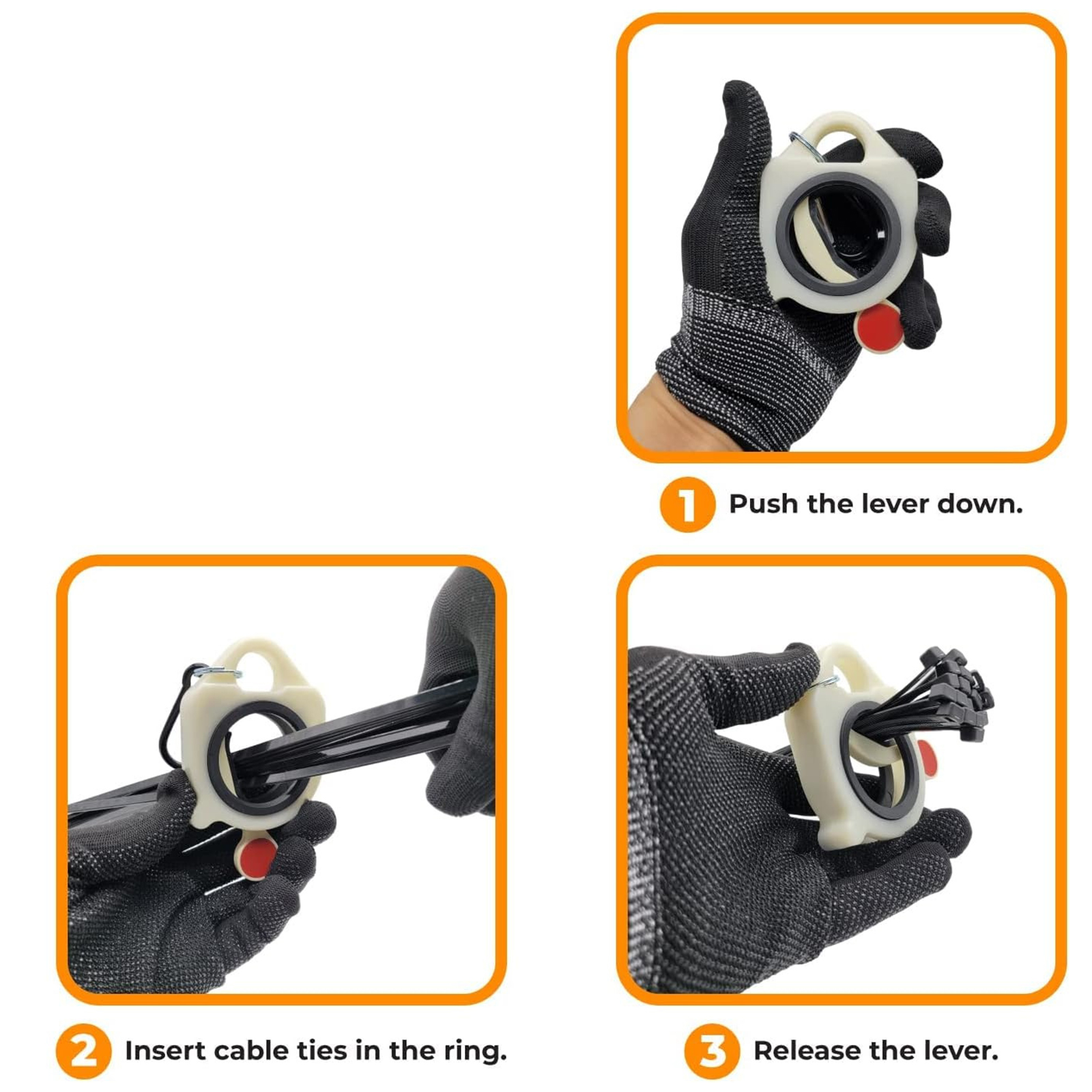 1 Push the lever down.

2 Insert cable ties in the ring.

3 Release the lever.