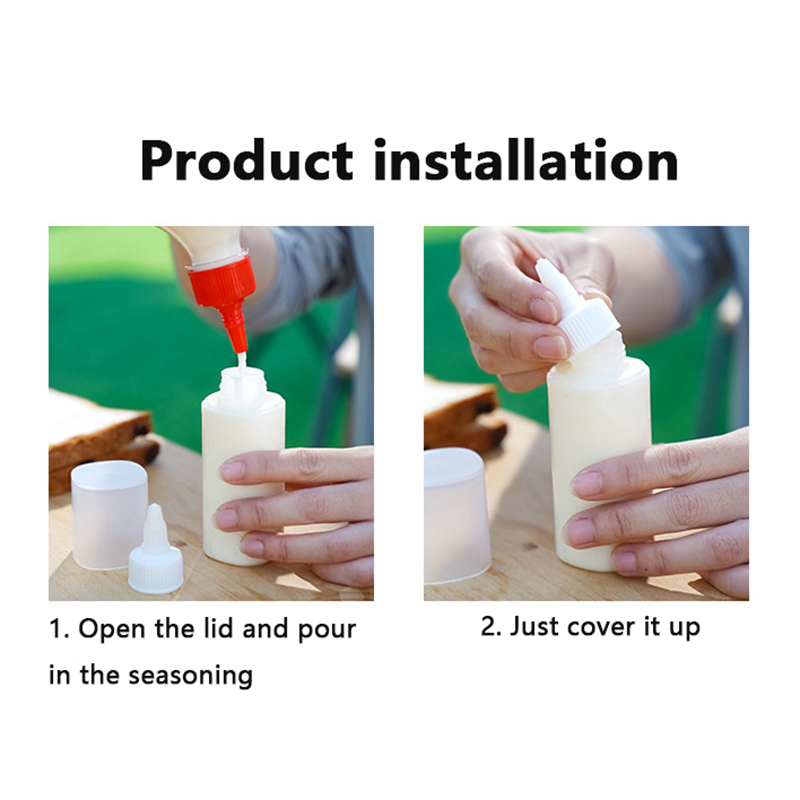 Product installation

1. Open the lid and pour in the seasoning

2. Just cover it up