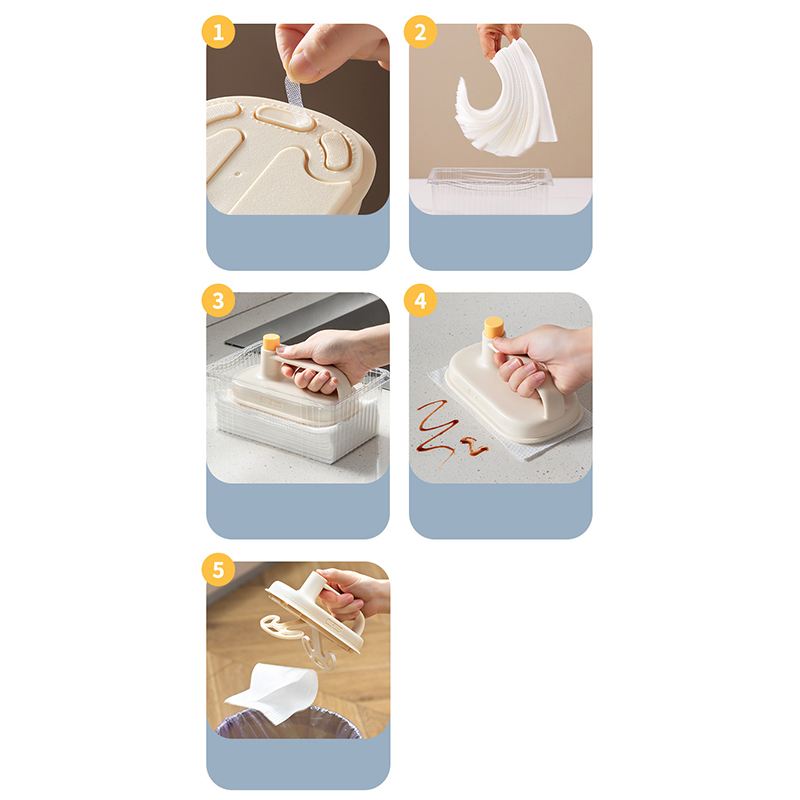 1

2

3

4

5