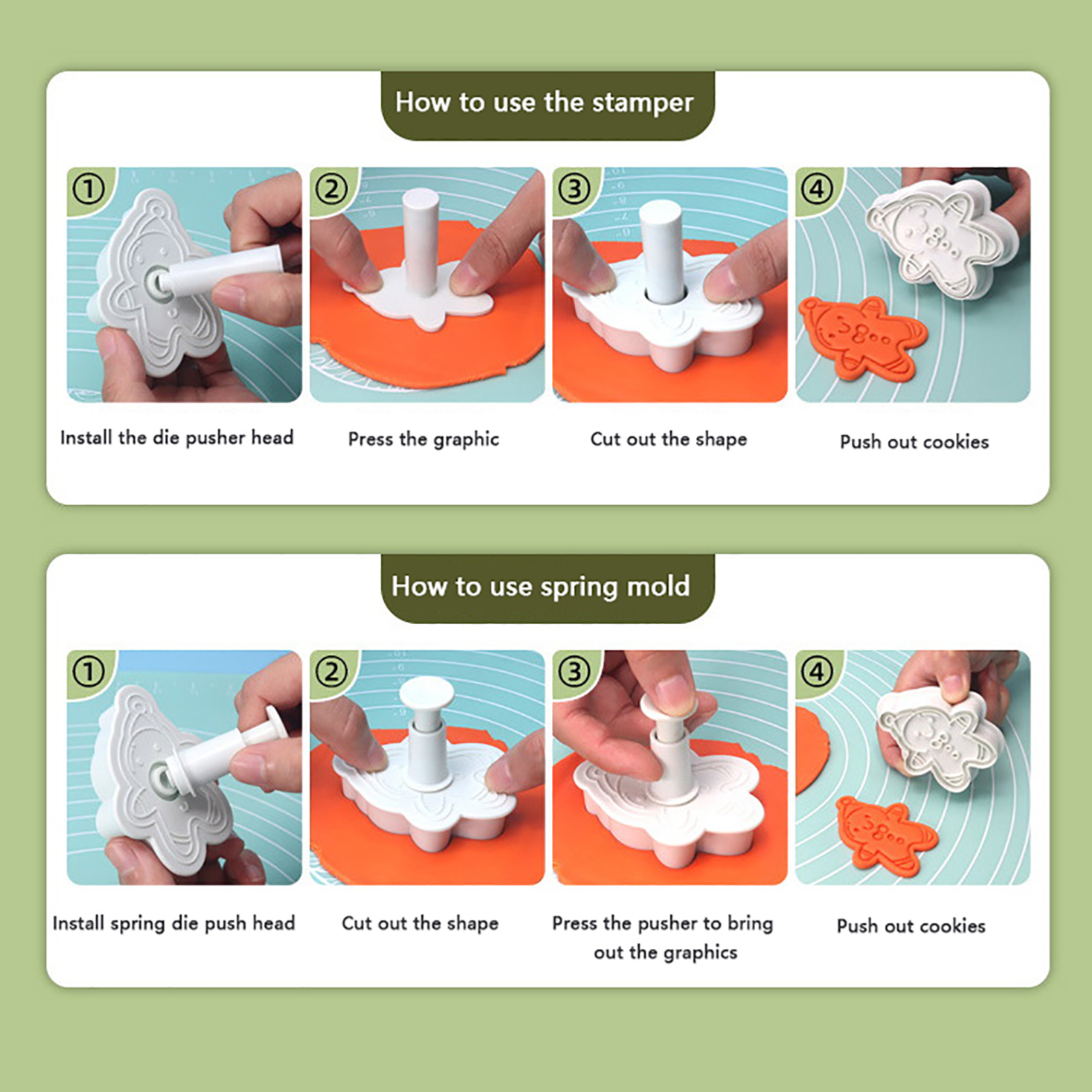 How to use the stamper

①

Install the die pusher head

②

Press the graphic

③

Cut out the shape

④

Push out cookies

How to use spring mold

①

Install spring die push head

②

Cut out the shape

③

Press the pusher to bring out the graphics

④

Push out cookies