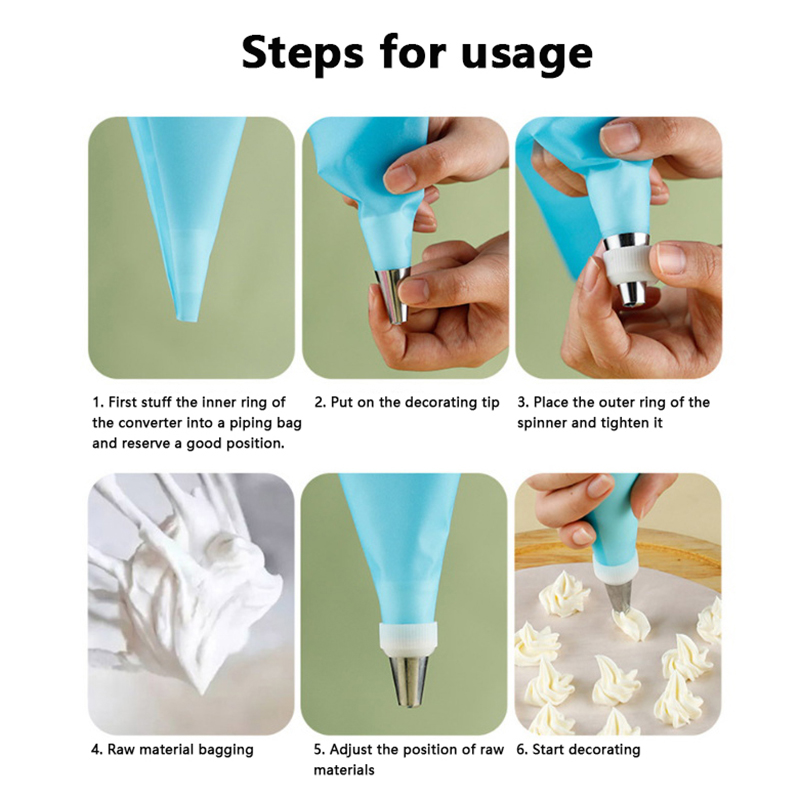 Steps for usage

1. First stuff the inner ring of the converter into a piping bag and reserve a good position.

2. Put on the decorating tip

3. Place the outer ring of the spinner and tighten it

4. Raw material bagging

5. Adjust the position of raw materials

6. Start decorating