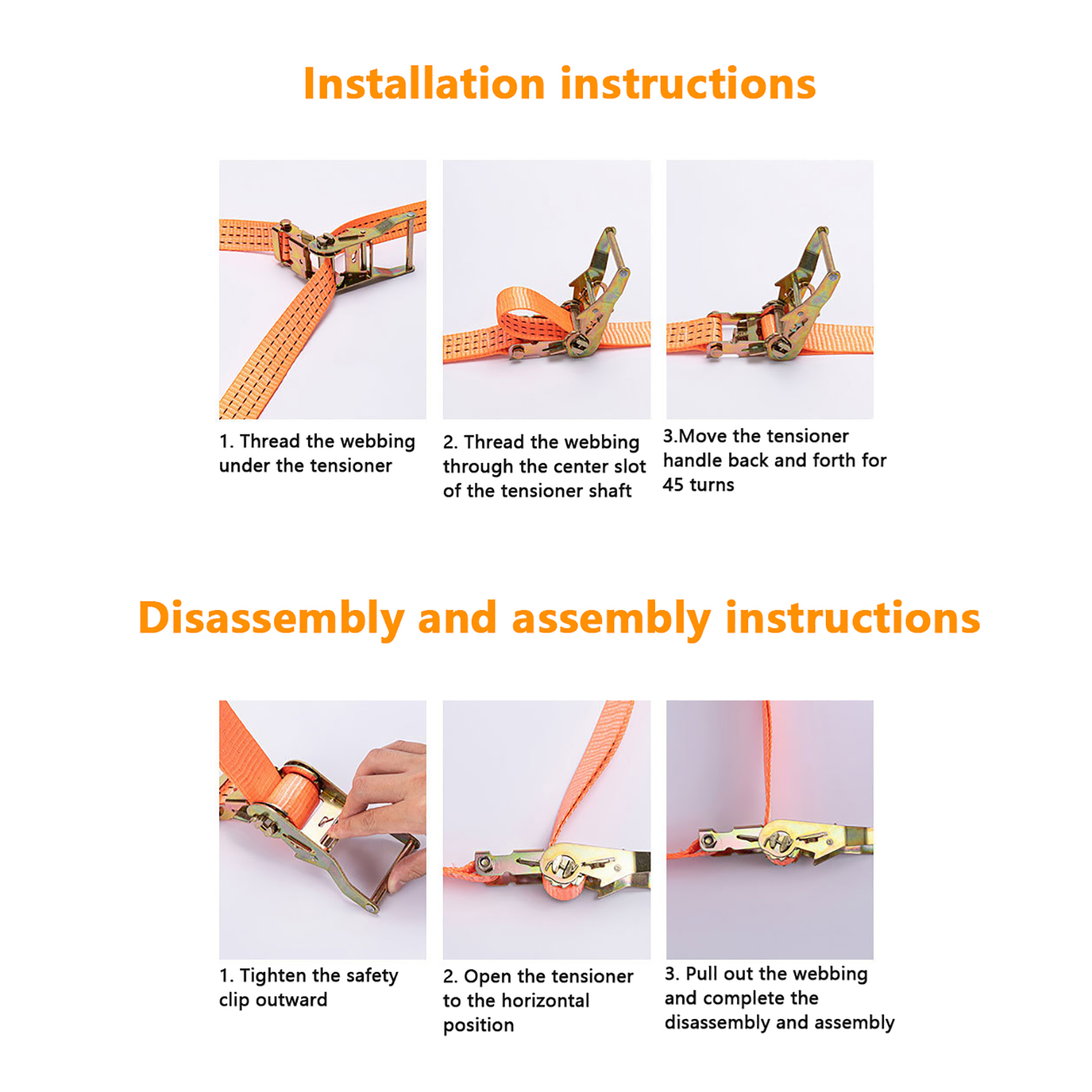 Installation instructions

1. Thread the webbing under the tensioner

2. Thread the webbing through the center slot of the tensioner shaft

3.Move the tensioner handle back and forth for 45 turns

Disassembly and assembly instructions

1. Tighten the safety clip outward

2. Open the tensioner to the horizontal position

3. Pull out the webbing and complete the disassembly and assembly