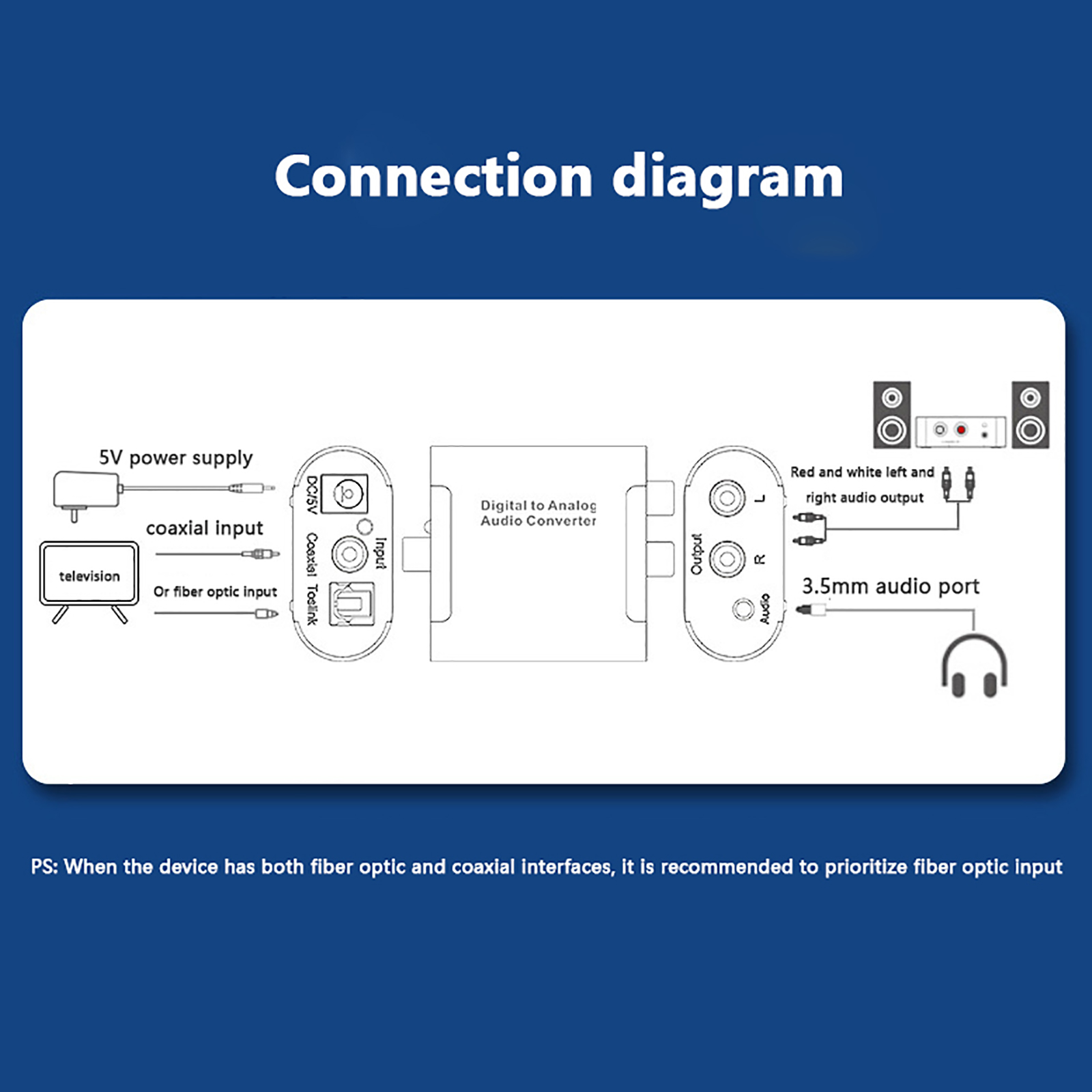 Connection diagram

5V power supply

coaxial input

television

Or fiber optic input

DC/5V

Coaxial

Toslink

Input

Digital to Analog
Audio Converter

Output

L

R

Audio

Red and white left and right audio output

3.5mm audio port

PS: When the device has both fiber optic and coaxial interfaces, it is recommended to prioritize fiber optic input