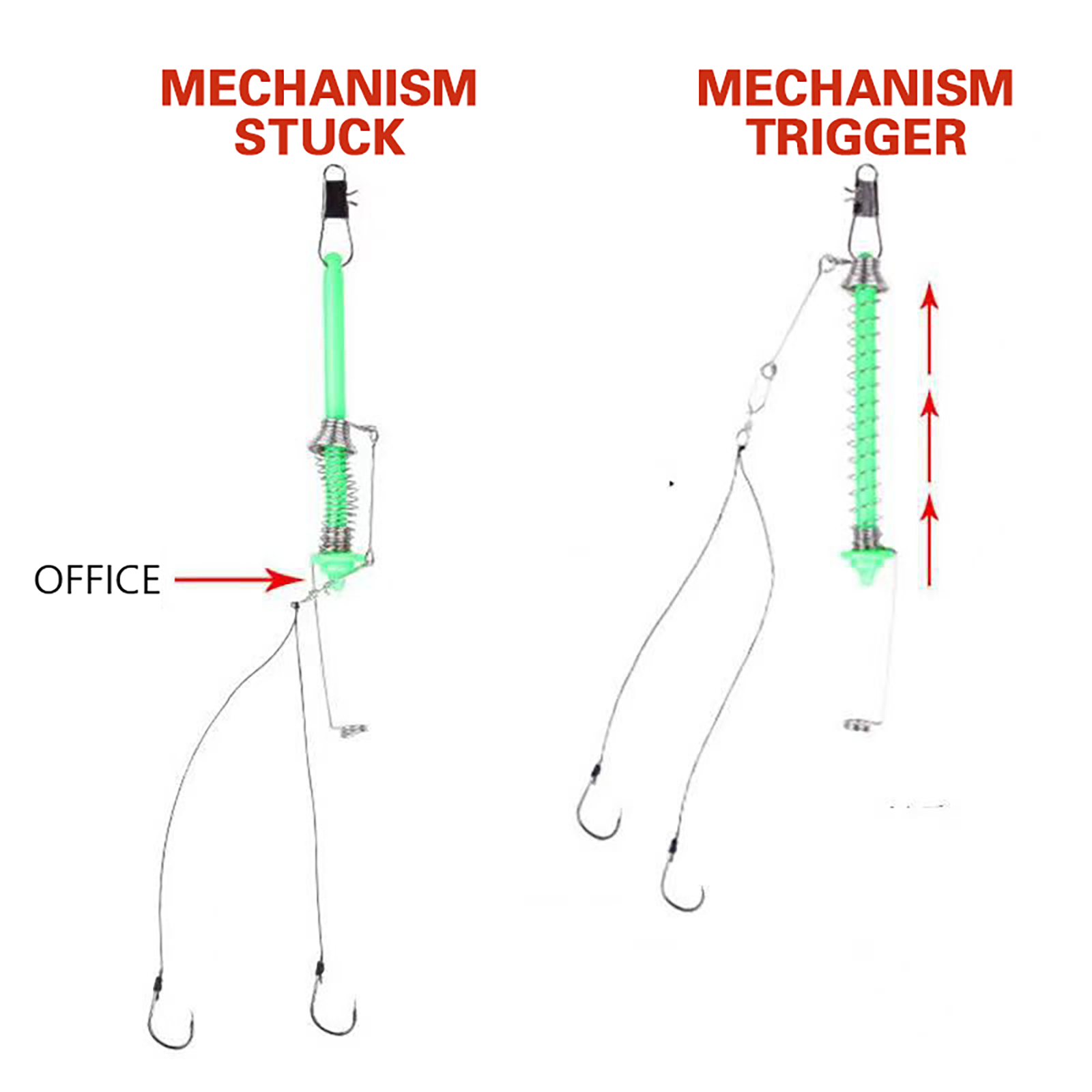 MECHANISM STUCK

MECHANISM TRIGGER

OFFICE