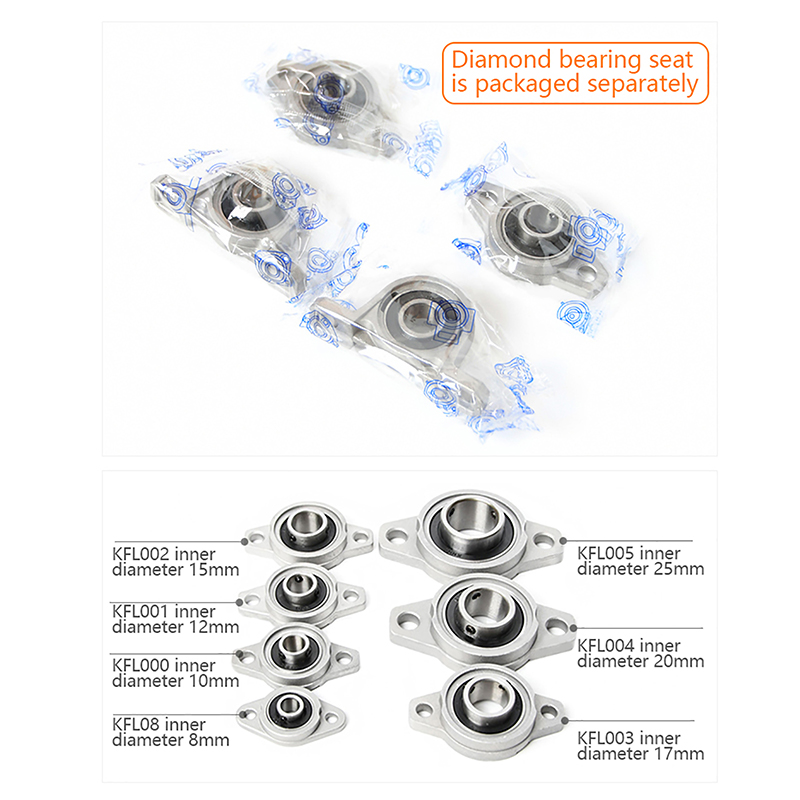 Diamond bearing seat is packaged separately

KFL002 inner diameter 15mm

KFL001 inner diameter 12mm

KFL000 inner diameter 10mm

KFL08 inner diameter 8mm

KFL005 inner diameter 25mm

KFL004 inner diameter 20mm

KFL003 inner diameter 17mm