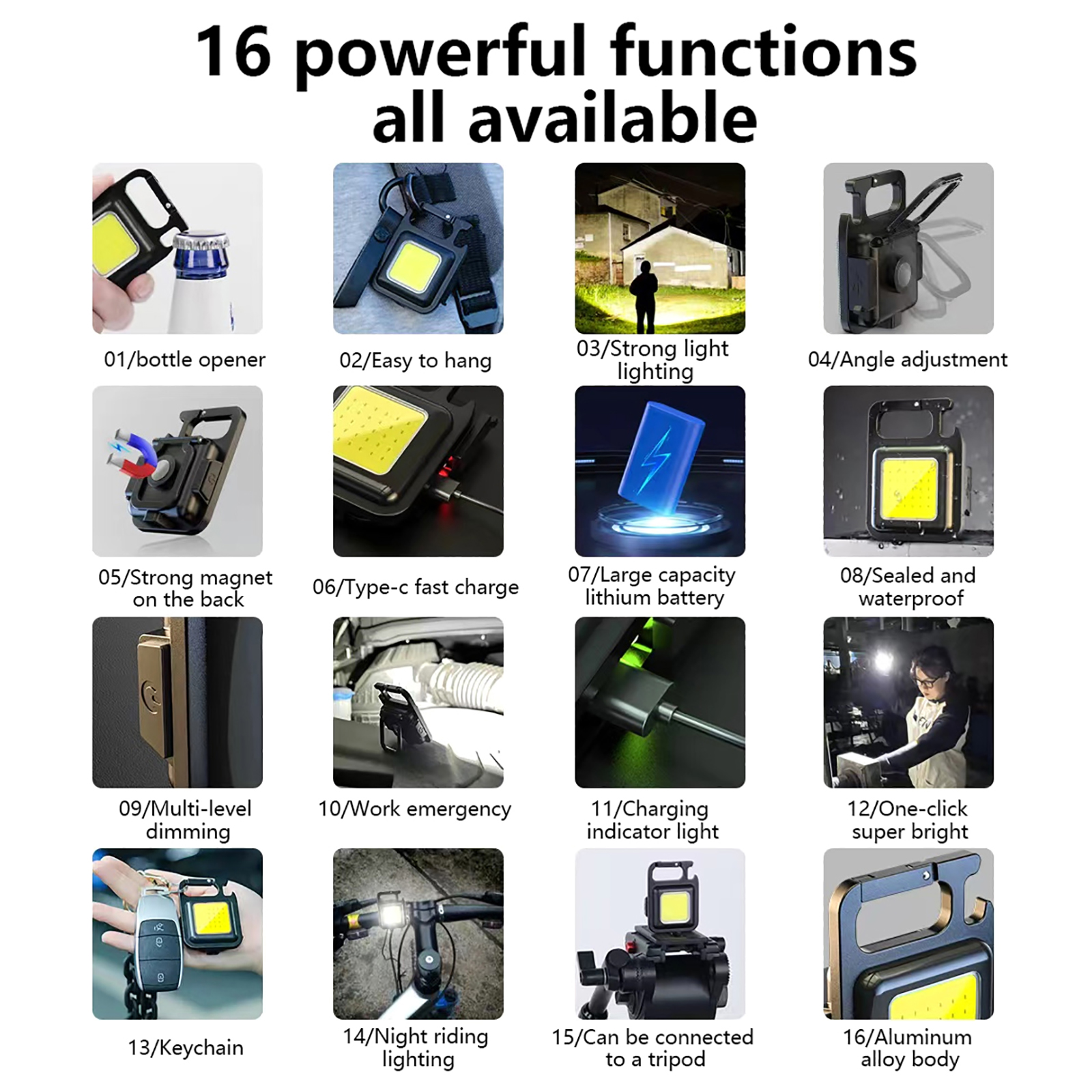 16 powerful functions all available

01/bottle opener

02/Easy to hang

03/Strong light lighting

04/Angle adjustment

05/Strong magnet on the back

06/Type-c fast charge

07/Large capacity lithium battery

08/Sealed and waterproof

09/Multi-level dimming

10/Work emergency

11/Charging indicator light

12/One-click super bright

13/Keychain

14/Night riding lighting

15/Can be connected to a tripod

16/Aluminum alloy body