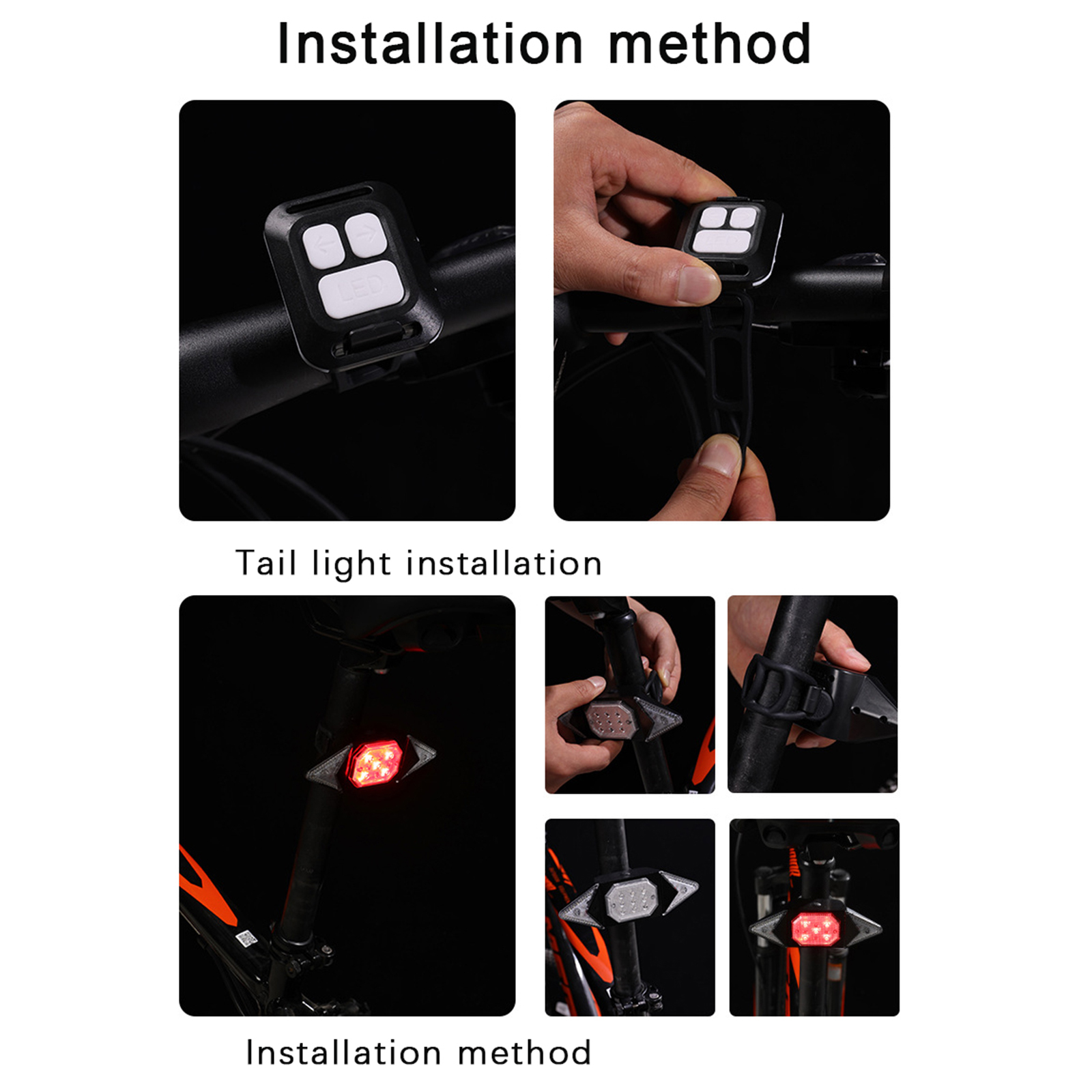 Installation method

LED

Tail light installation

Installation method