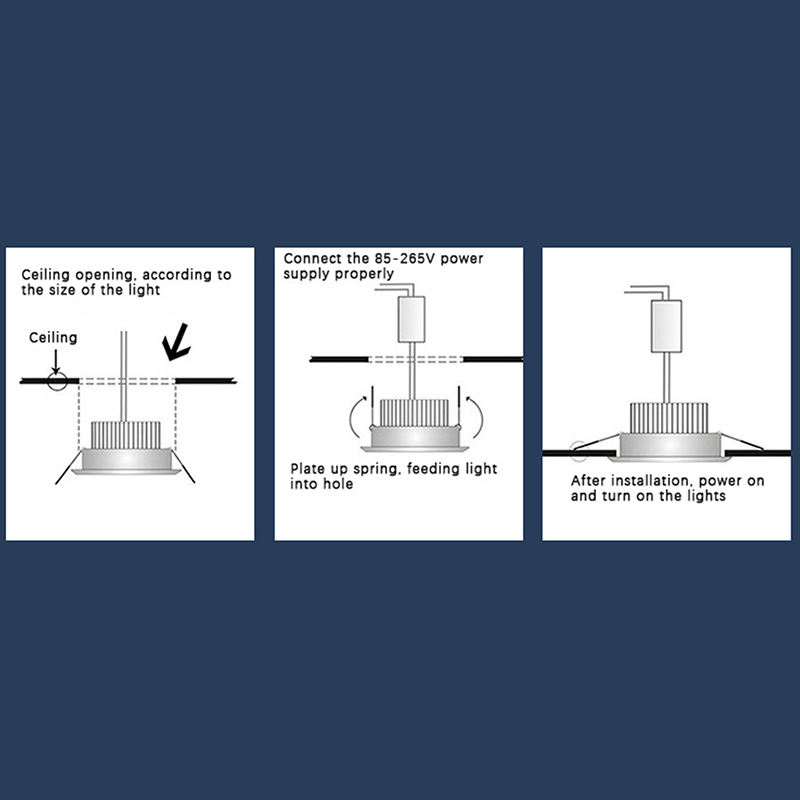 Ceiling opening, according to the size of the light

Ceiling

Connect the 85-265V power supply properly

Plate up spring, feeding light into hole

After installation, power on and turn on the lights