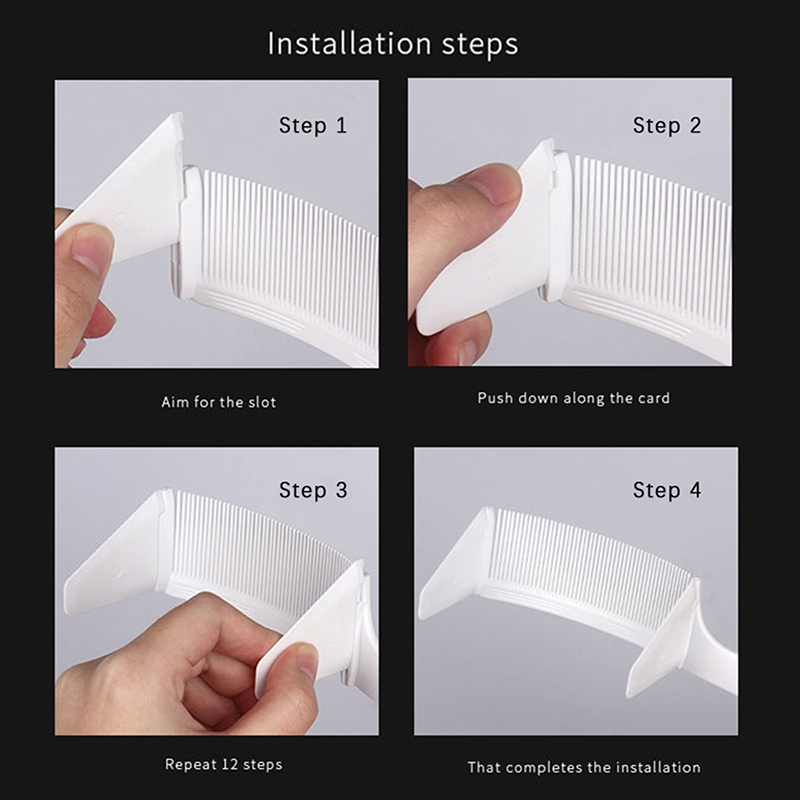 Installation steps

Step 1

Aim for the slot

Step 2

Push down along the card

Step 3

Repeat 12 steps

Step 4

That completes the installation