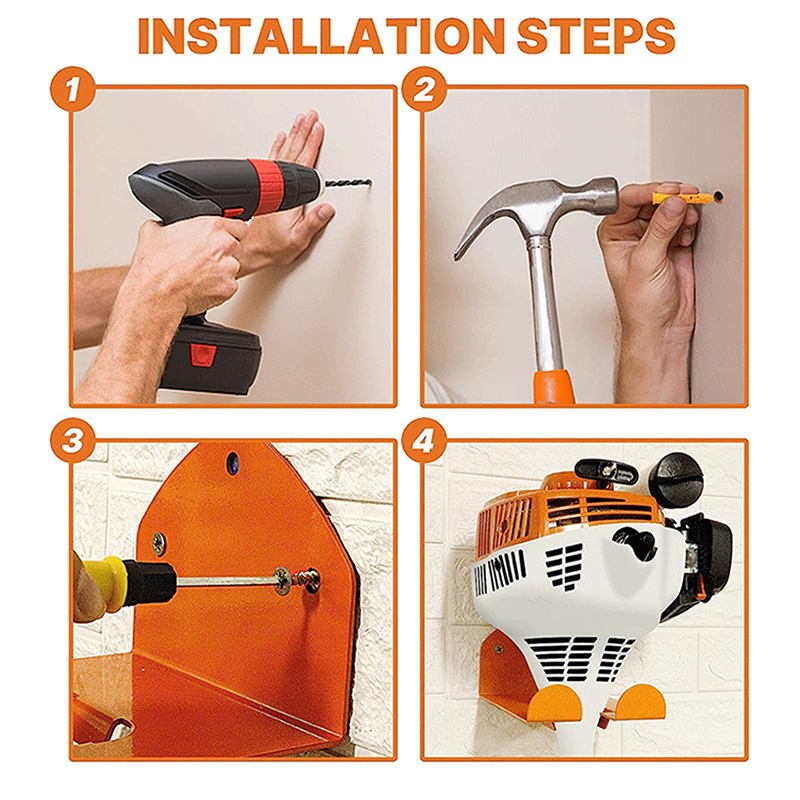 INSTALLATION STEPS

1

2

3

4