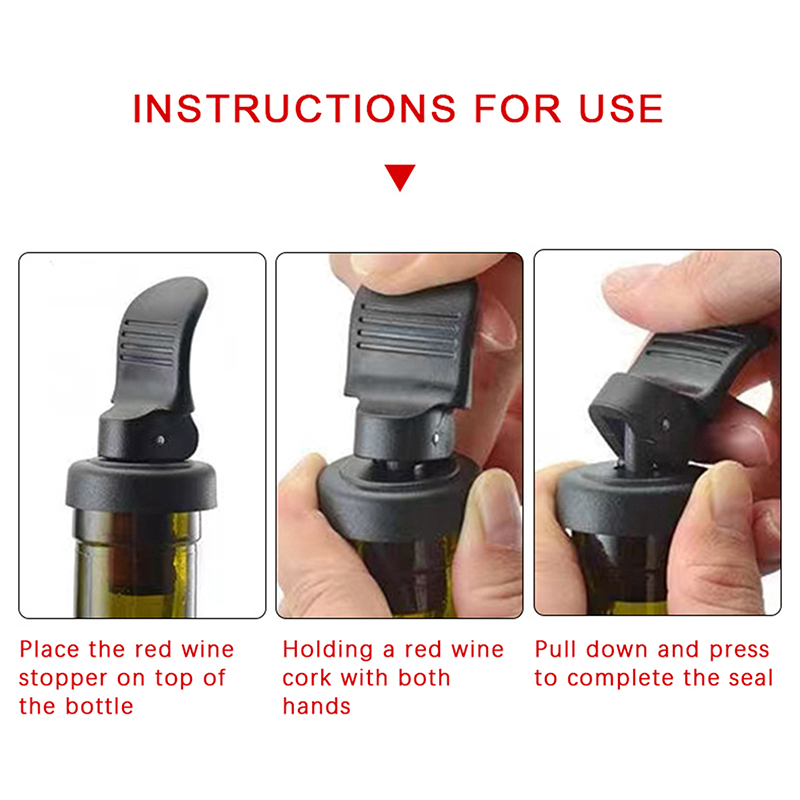 INSTRUCTIONS FOR USE

Place the red wine stopper on top of the bottle

Holding a red wine cork with both hands

Pull down and press to complete the seal