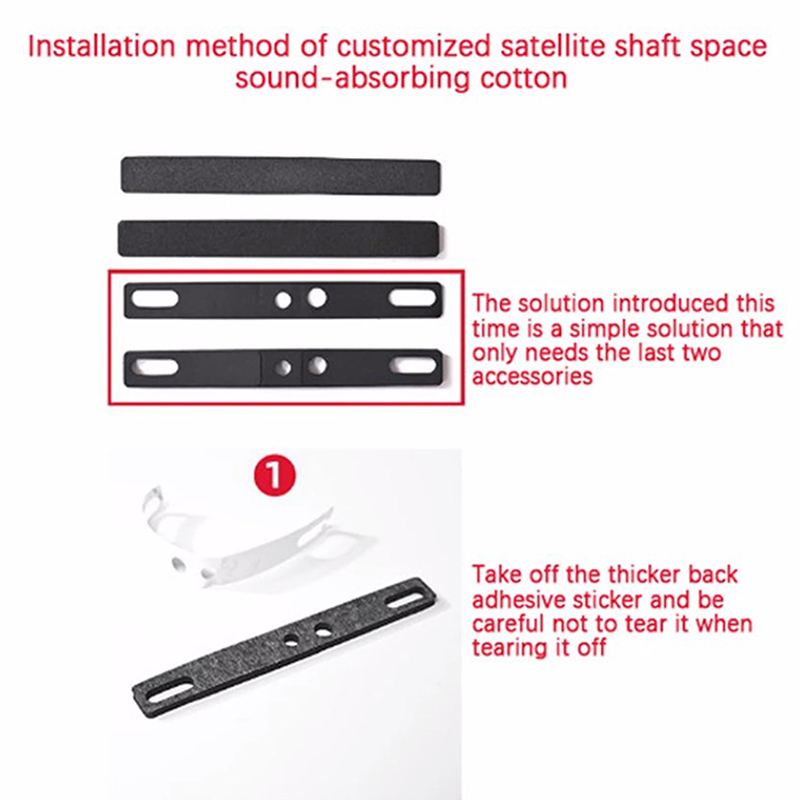 Installation method of customized satellite shaft space sound-absorbing cotton

The solution introduced this time is a simple solution that only needs the last two accessories

1

Take off the thicker back adhesive sticker and be careful not to tear it when tearing it off