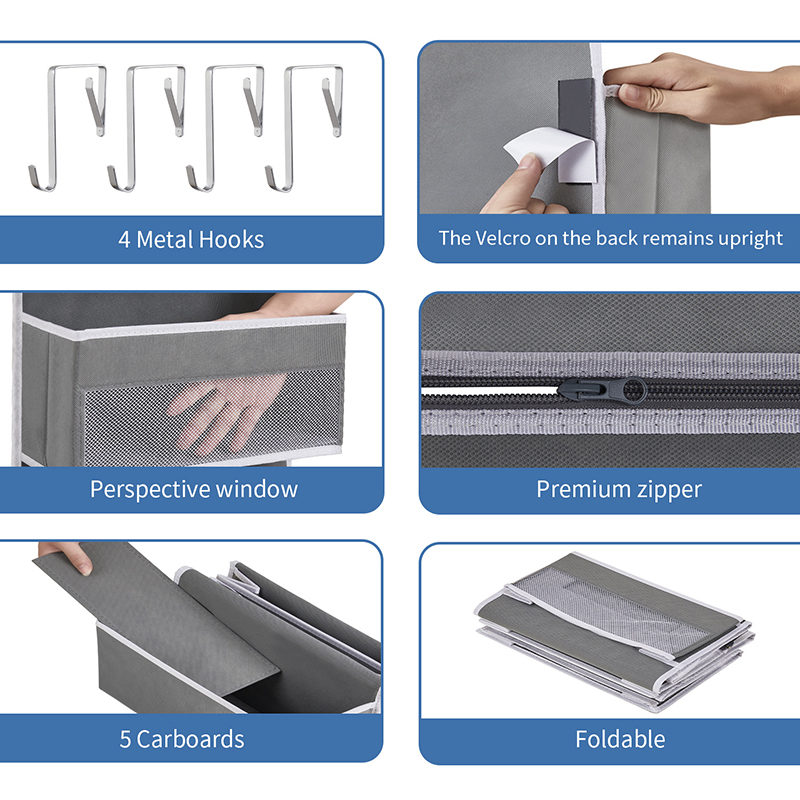 4 Metal Hooks

The Velcro on the back remains upright

Perspective window

Premium zipper

5 Carboards

Foldable