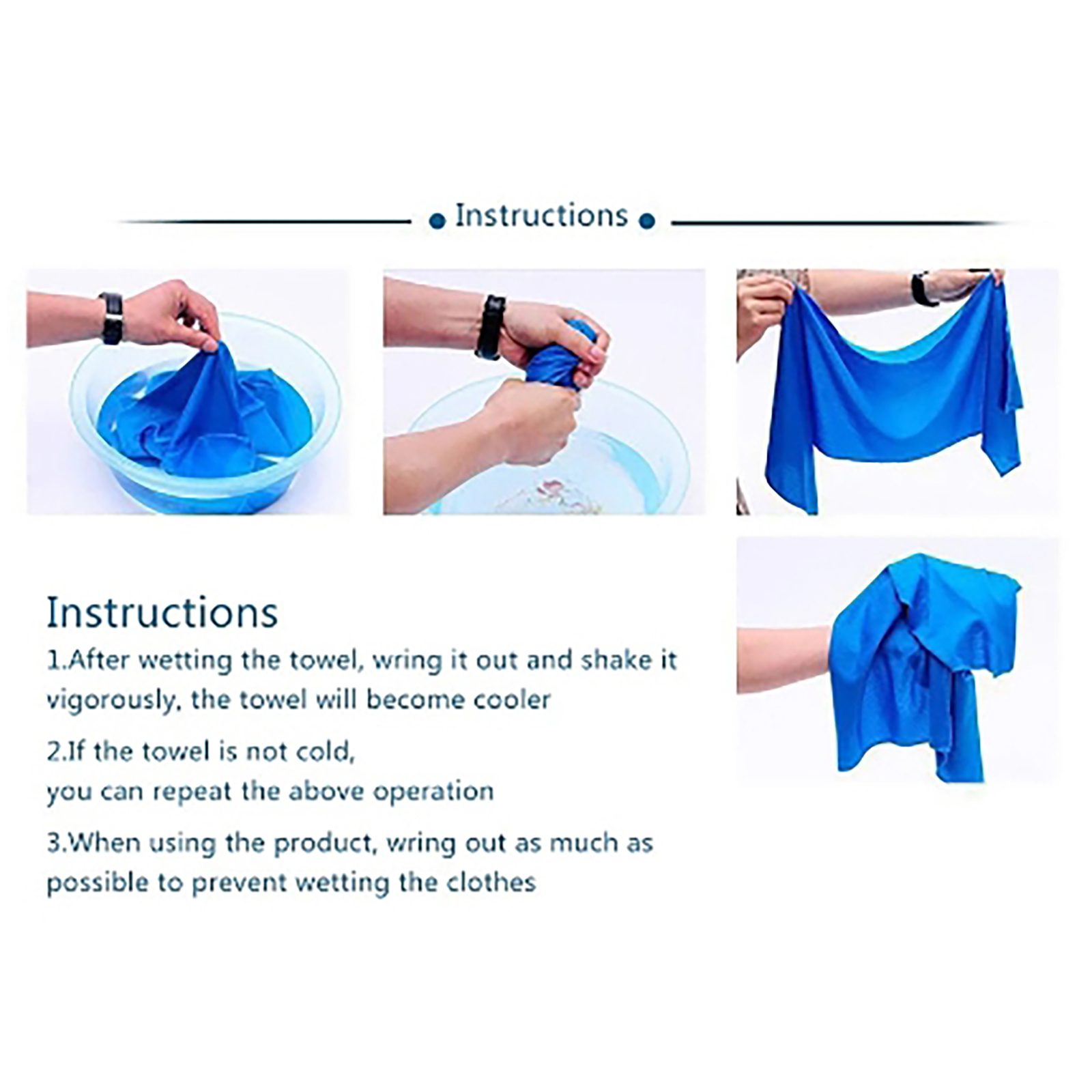 Instructions

Instructions

1.After wetting the towel, wring it out and shake it vigorously, the towel will become cooler

2.If the towel is not cold,
you can repeat the above operation

3.When using the product, wring out as much as possible to prevent wetting the clothes