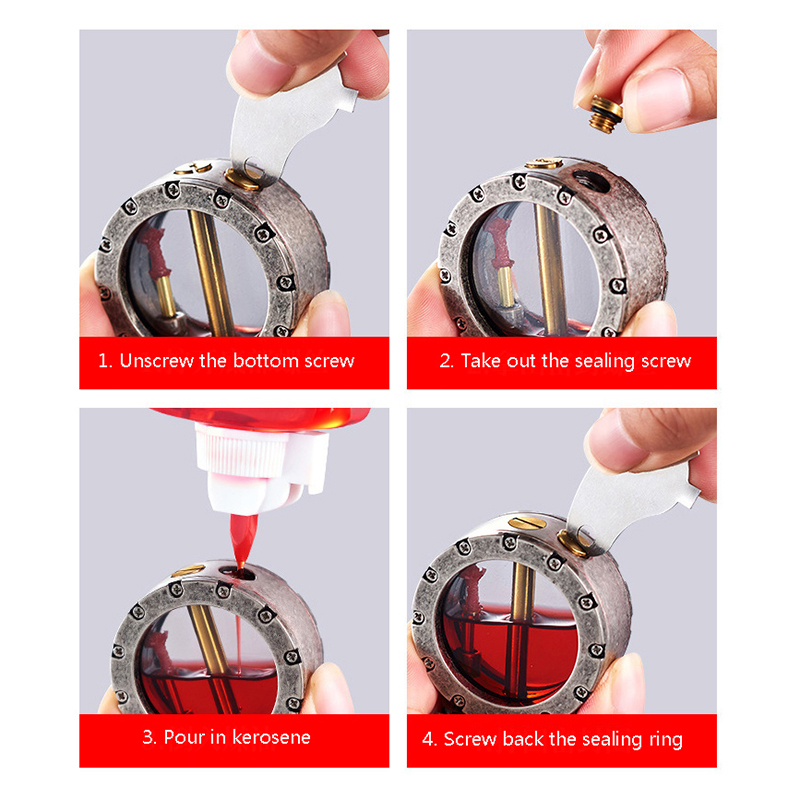 1. Unscrew the bottom screw

2. Take out the sealing screw

3. Pour in kerosene

4. Screw back the sealing ring