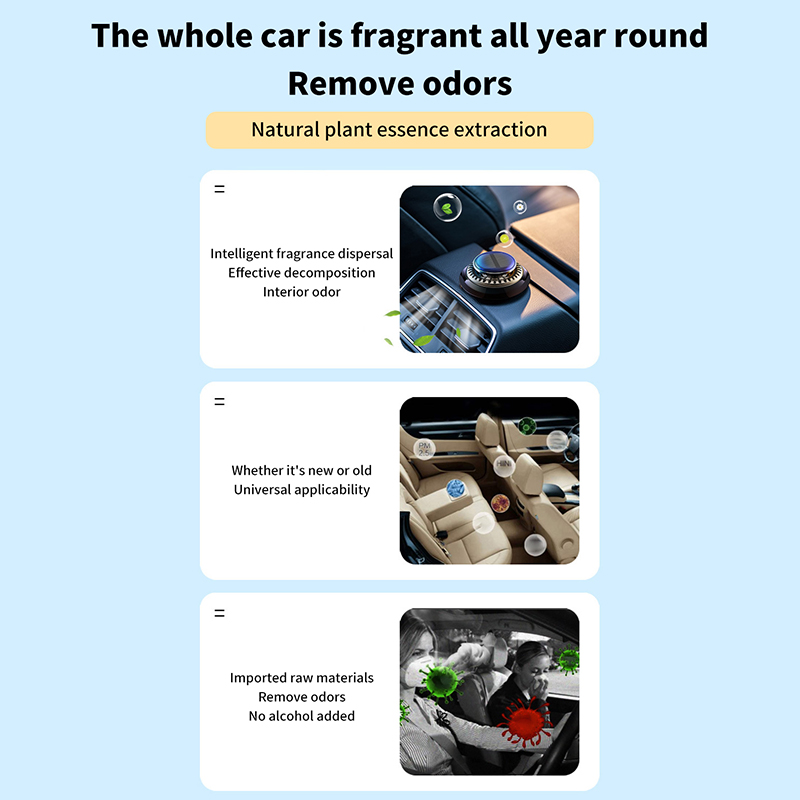 The whole car is fragrant all year round
Remove odors

Natural plant essence extraction

=

Intelligent fragrance dispersal
Effective decomposition
Interior odor

=

Whether it's new or old
Universal applicability

PM 2.5

HIN

=

Imported raw materials
Remove odors
No alcohol added