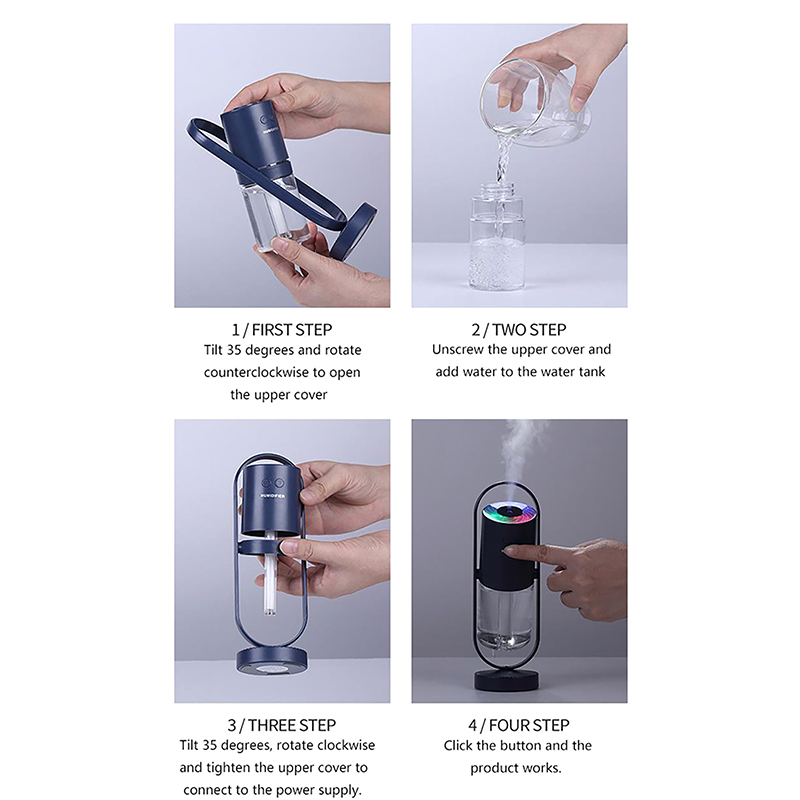 HUMIDIFIER

1 / FIRST STEP
Tilt 35 degrees and rotate counterclockwise to open the upper cover

2 / TWO STEP
Unscrew the upper cover and add water to the water tank

HUMIDIFIER

3 / THREE STEP
Tilt 35 degrees, rotate clockwise and tighten the upper cover to connect to the power supply.

4 / FOUR STEP
Click the button and the product works.