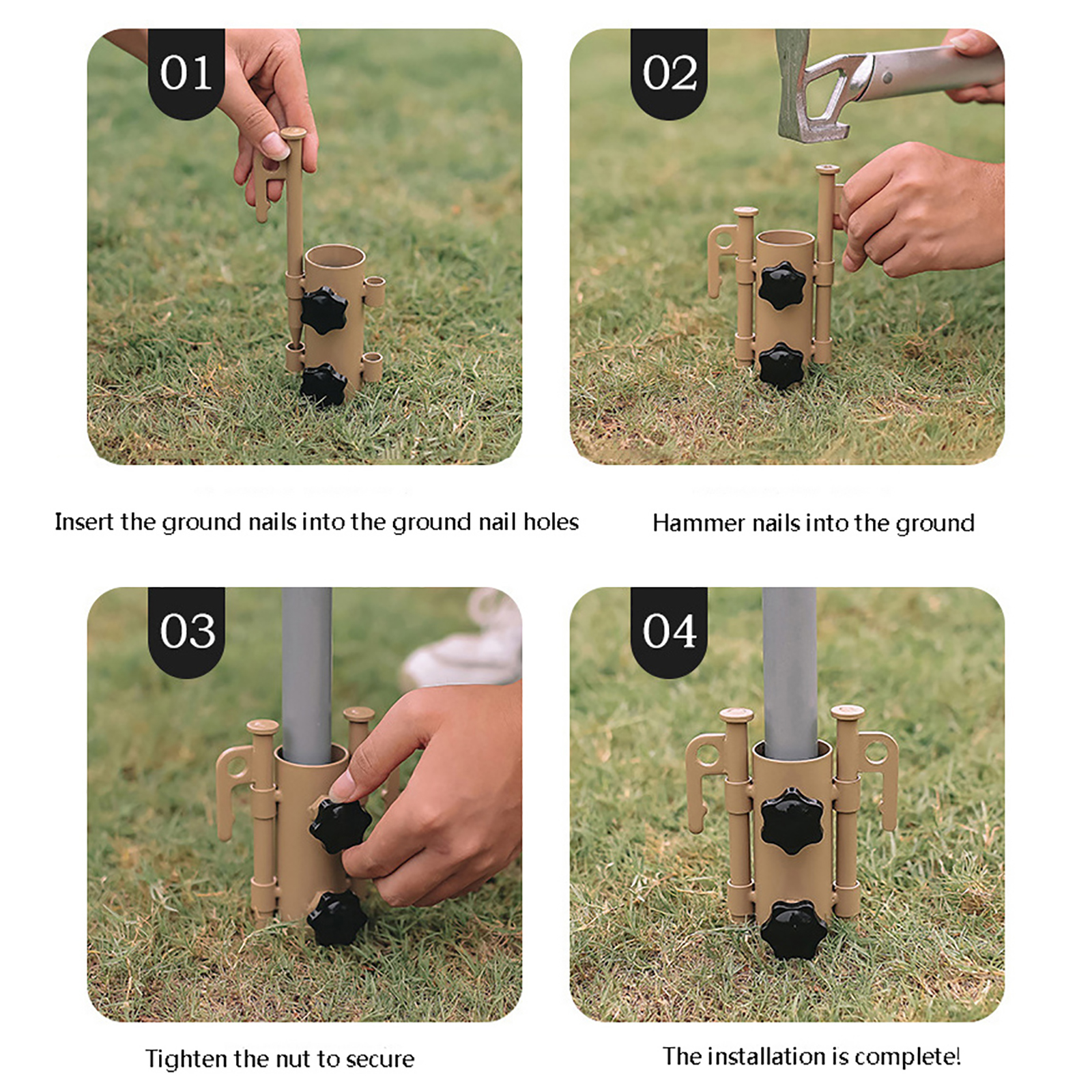 01

Insert the ground nails into the ground nail holes

02

Hammer nails into the ground

03

Tighten the nut to secure

04

The installation is complete!