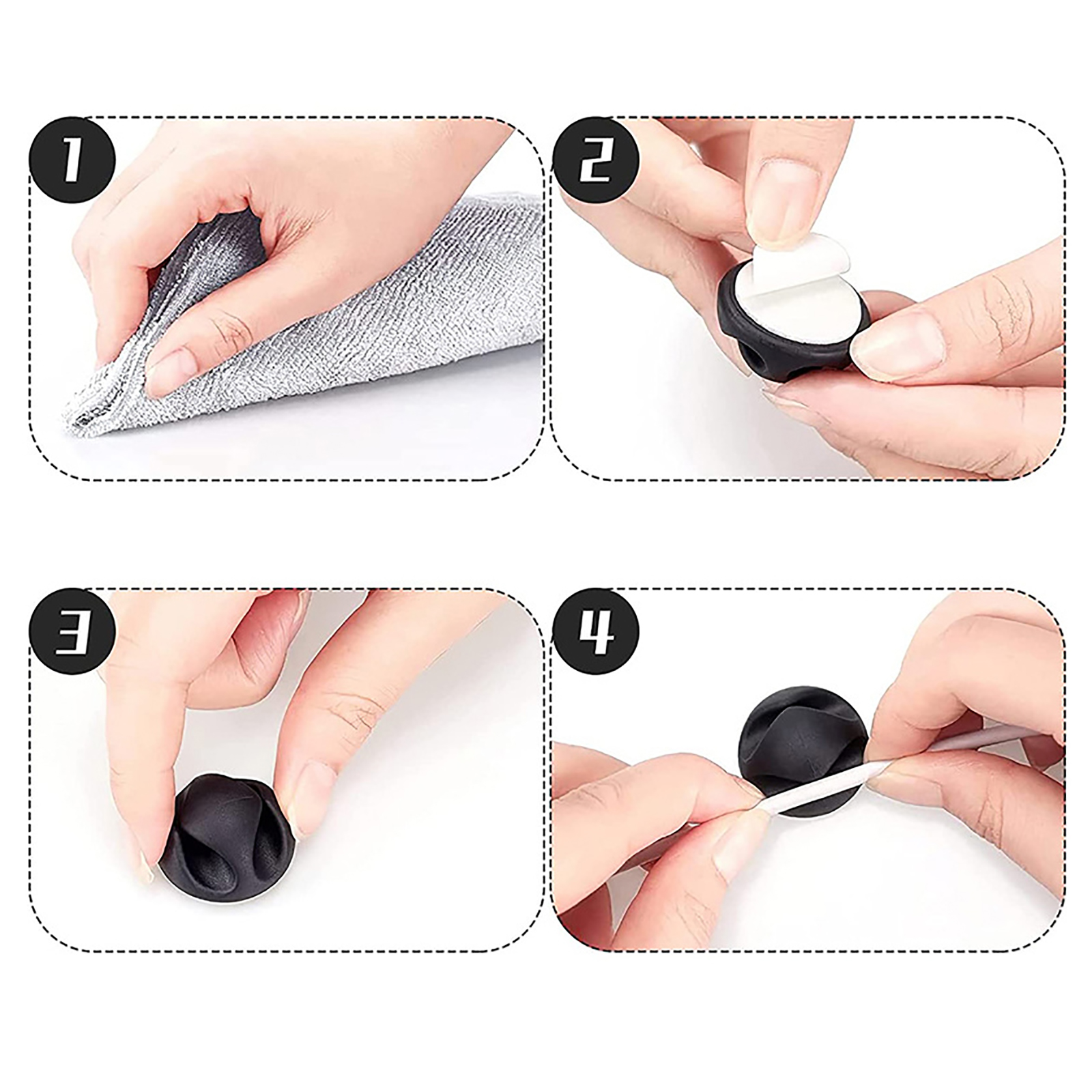 1

2

3

4