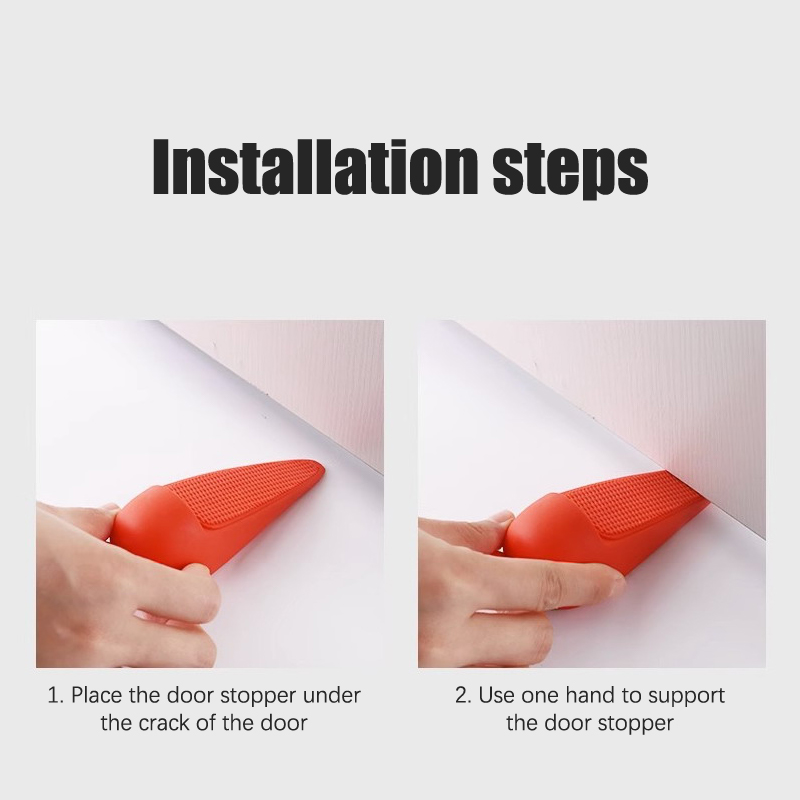 Installation steps

1. Place the door stopper under the crack of the door

2. Use one hand to support the door stopper