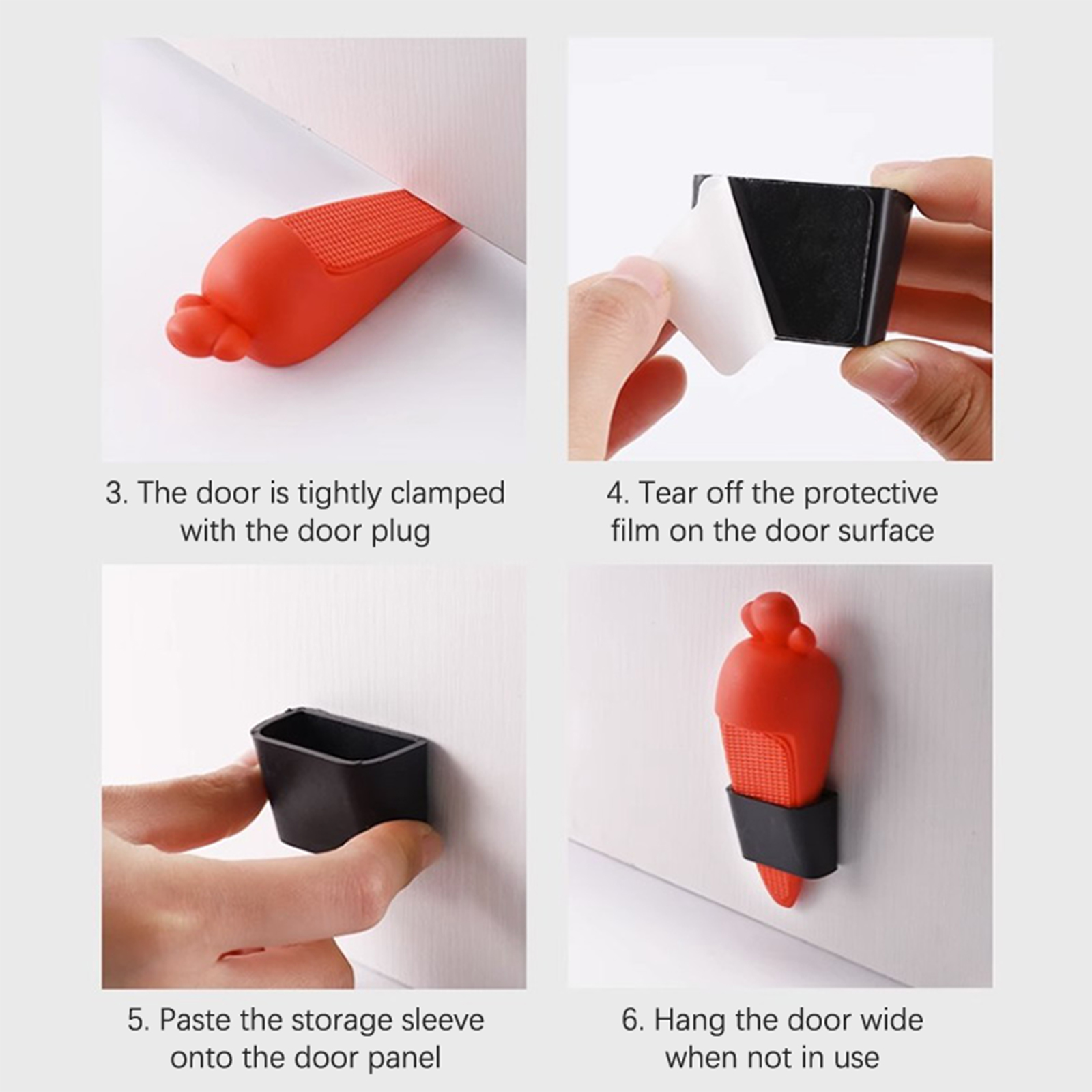 3. The door is tightly clamped with the door plug

4. Tear off the protective film on the door surface

5. Paste the storage sleeve onto the door panel

6. Hang the door wide when not in use