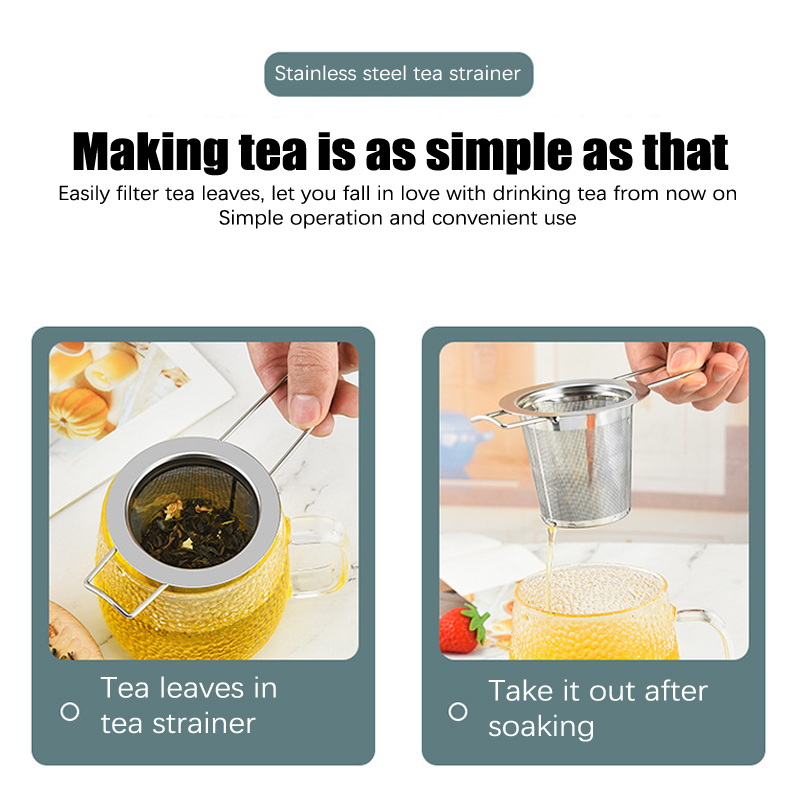 Stainless steel tea strainer

Making tea is as simple as that

Easily filter tea leaves, let you fall in love with drinking tea from now on
Simple operation and convenient use

Tea leaves in tea strainer

Take it out after soaking