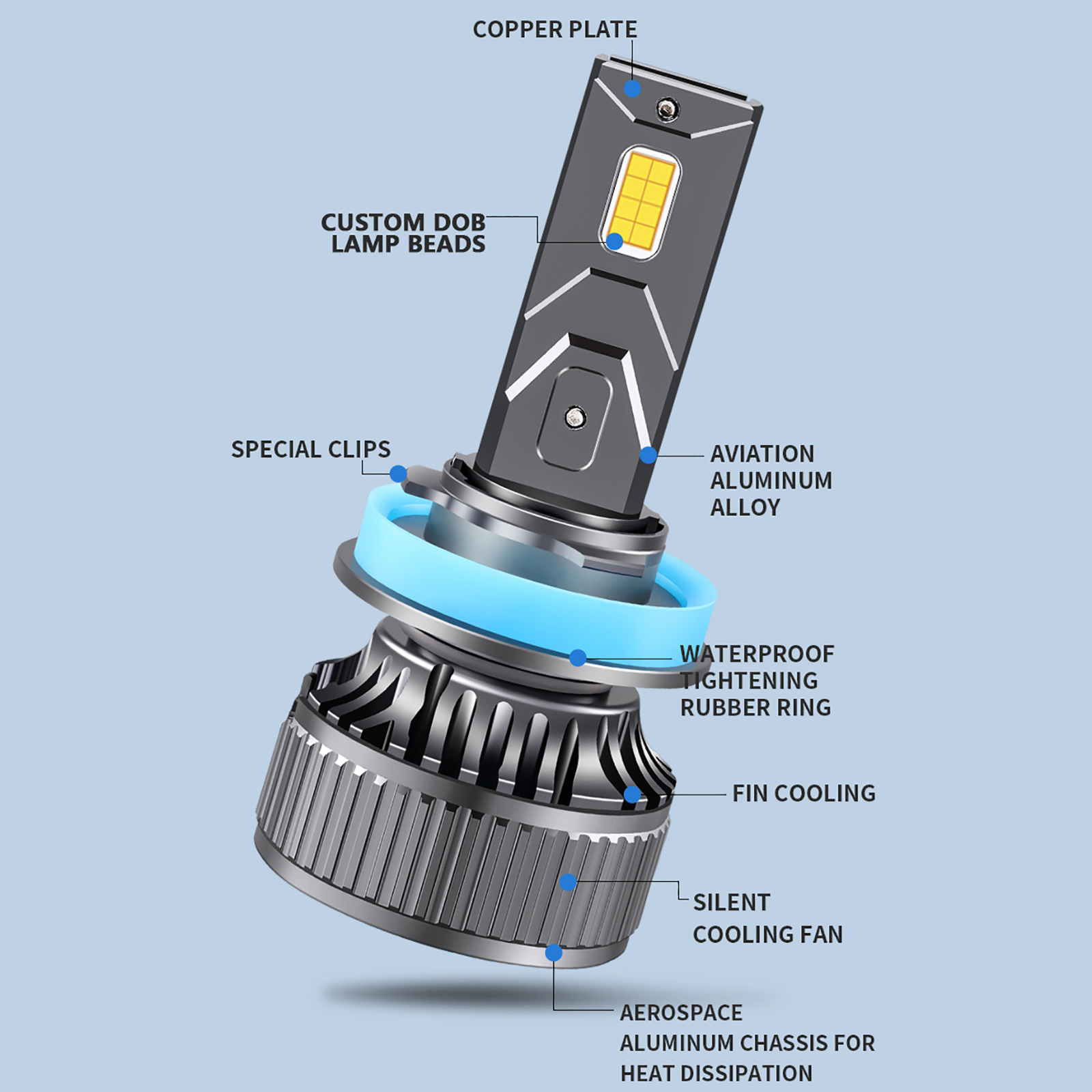 COPPER PLATE

CUSTOM DOB LAMP BEADS

SPECIAL CLIPS

AVIATION ALUMINUM ALLOY

WATERPROOF TIGHTENING RUBBER RING

FIN COOLING

SILENT COOLING FAN

AEROSPACE ALUMINUM CHASSIS FOR HEAT DISSIPATION