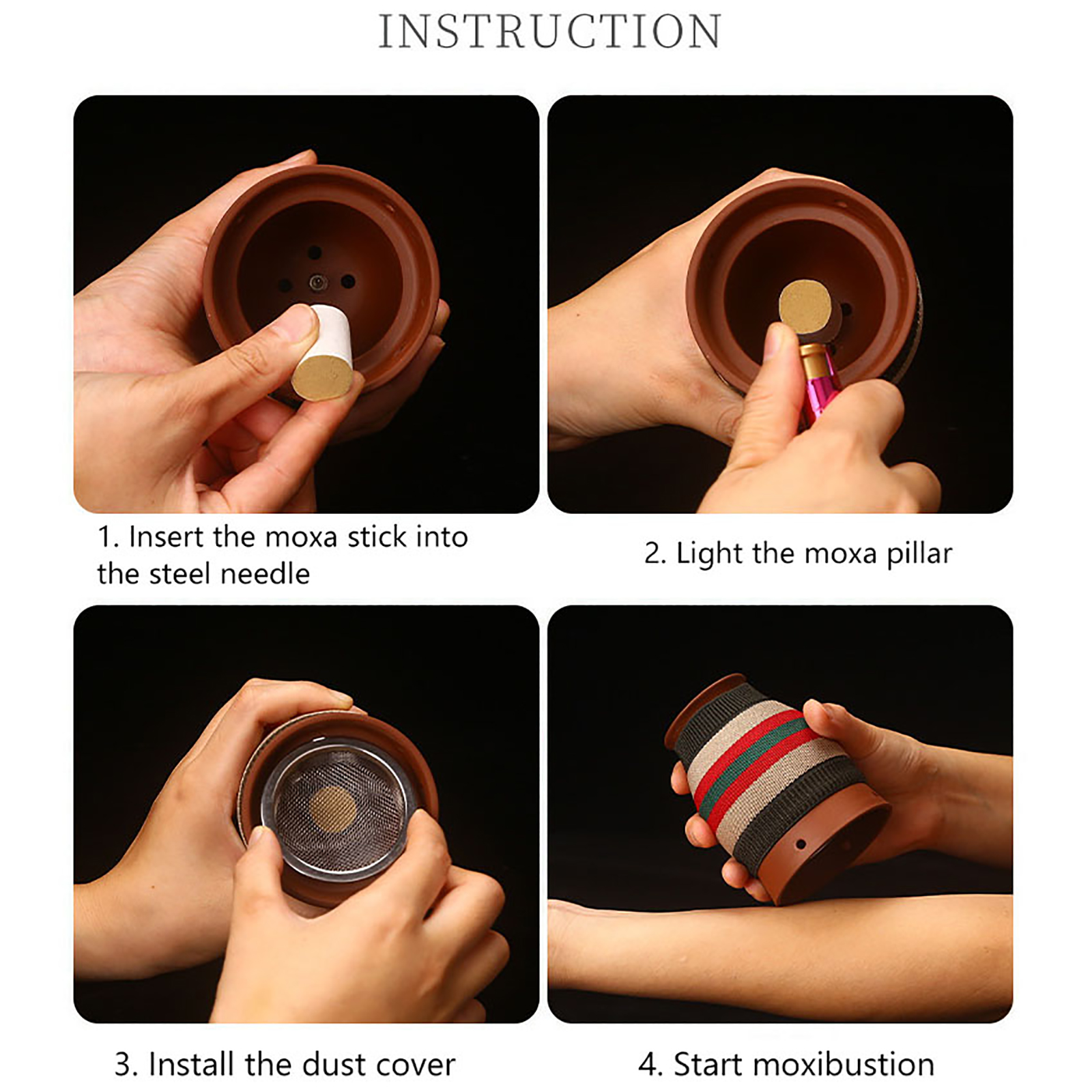 INSTRUCTION

1. Insert the moxa stick into the steel needle

2. Light the moxa pillar

3. Install the dust cover

4. Start moxibustion