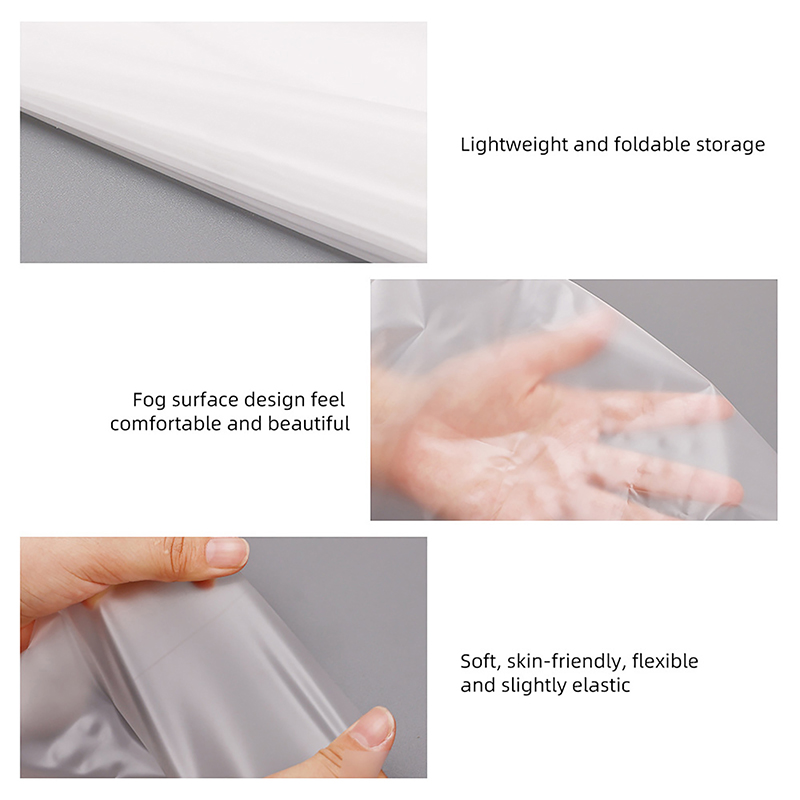 Lightweight and foldable storage

Fog surface design feel comfortable and beautiful

Soft, skin-friendly, flexible and slightly elastic