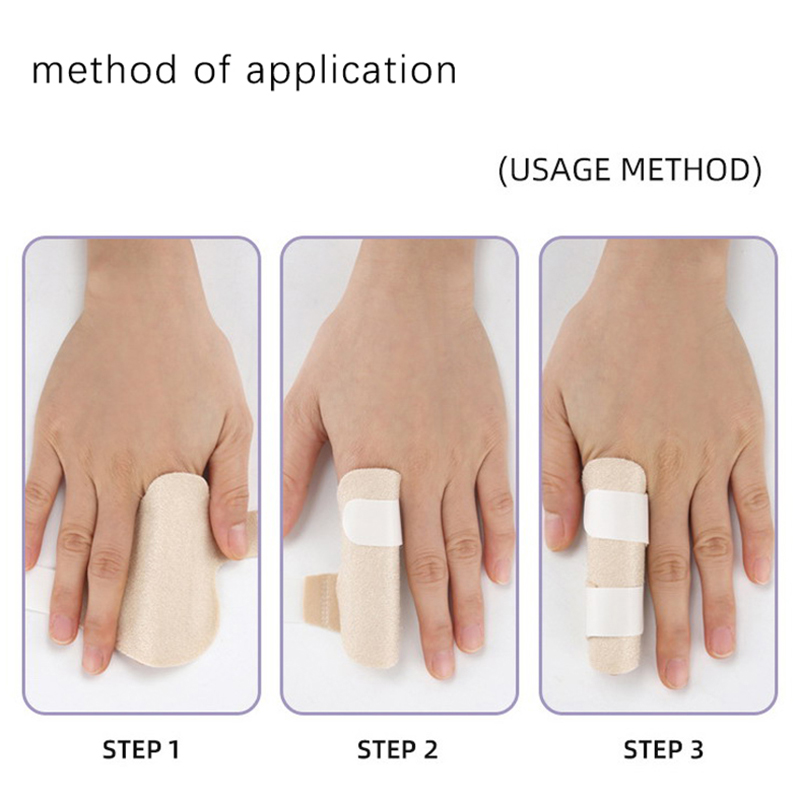 method of application

(USAGE METHOD)

STEP 1

STEP 2

STEP 3