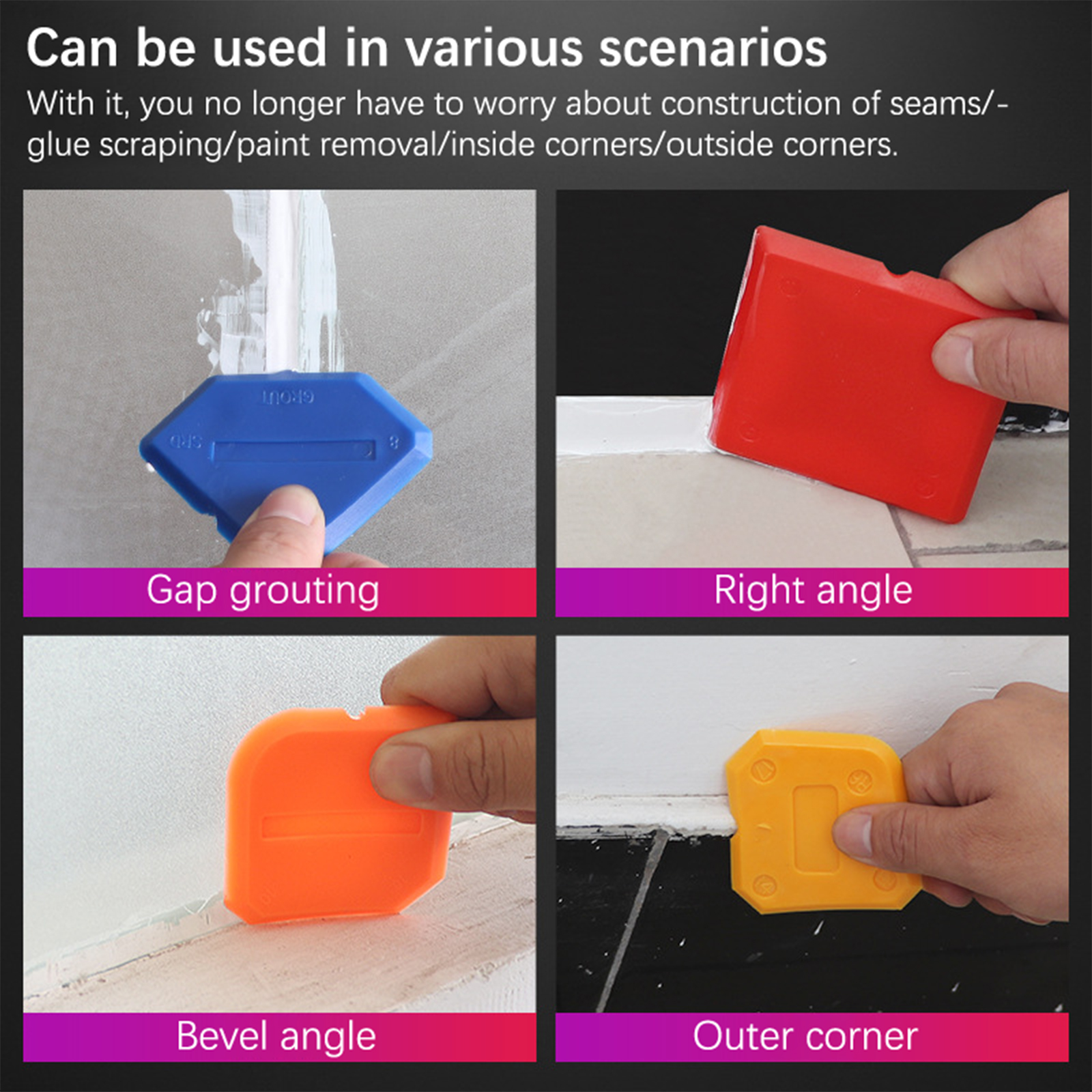 Can be used in various scenarios

With it, you no longer have to worry about construction of seams/-glue scraping/paint removal/inside corners/outside corners.

GROUT
SRD
8

Gap grouting

Right angle

Bevel angle

Outer corner