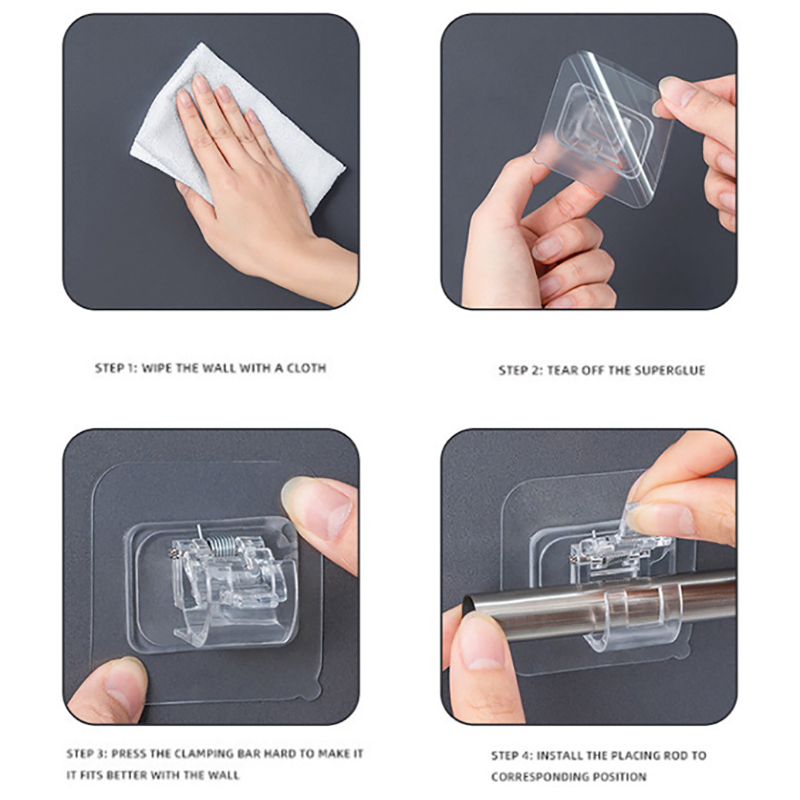 STEP 1: WIPE THE WALL WITH A CLOTH

STEP 2: TEAR OFF THE SUPERGLUE

STEP 3: PRESS THE CLAMPING BAR HARD TO MAKE IT IT FITS BETTER WITH THE WALL

STEP 4: INSTALL THE PLACING ROD TO CORRESPONDING POSITION