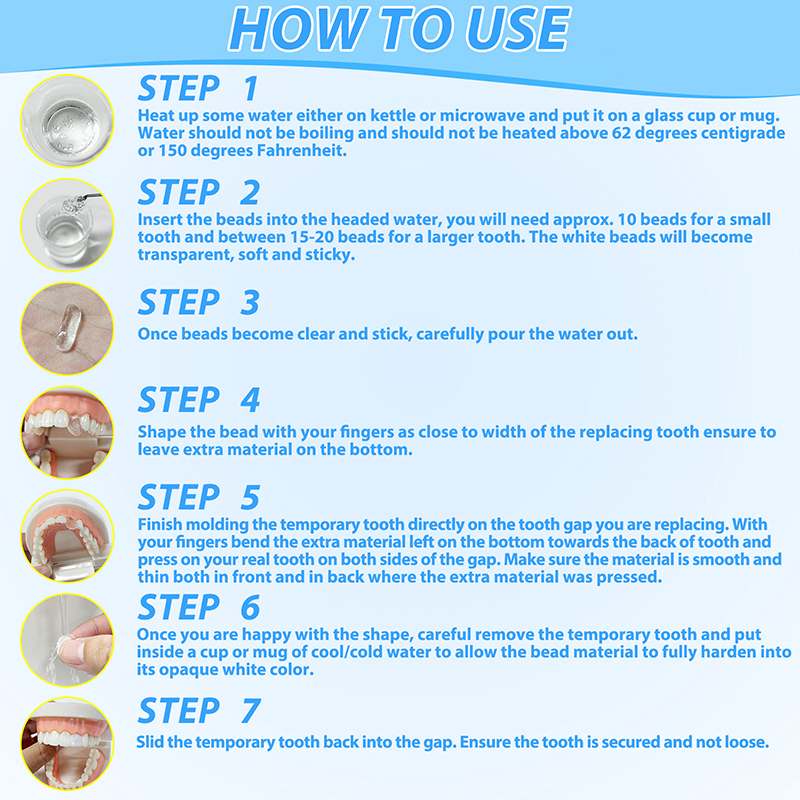 HOW TO USE

STEP 1
Heat up some water either on kettle or microwave and put it on a glass cup or mug. Water should not be boiling and should not be heated above 62 degrees centigrade or 150 degrees Fahrenheit.

STEP 2
Insert the beads into the headed water, you will need approx. 10 beads for a small tooth and between 15-20 beads for a larger tooth. The white beads will become transparent, soft and sticky.

STEP 3
Once beads become clear and stick, carefully pour the water out.

STEP 4
Shape the bead with your fingers as close to width of the replacing tooth ensure to leave extra material on the bottom.

STEP 5
Finish molding the temporary tooth directly on the tooth gap you are replacing. With your fingers bend the extra material left on the bottom towards the back of tooth and press on your real tooth on both sides of the gap. Make sure the material is smooth and thin both in front and in back where the extra material was pressed.

STEP 6
Once you are happy with the shape, careful remove the temporary tooth and put inside a cup or mug of cool/cold water to allow the bead material to fully harden into its opaque white color.

STEP 7
Slid the temporary tooth back into the gap. Ensure the tooth is secured and not loose.