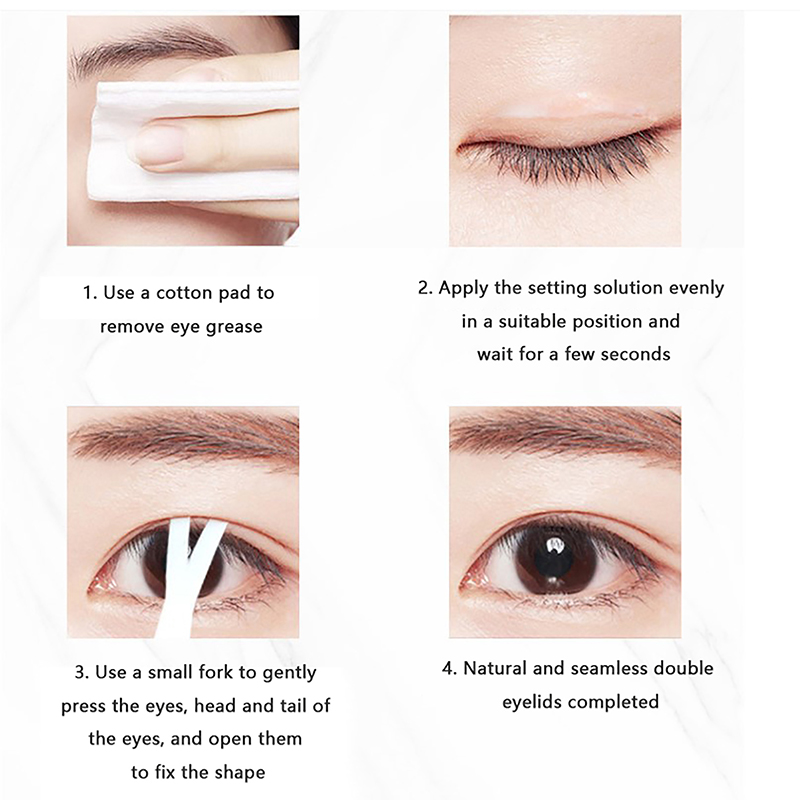 1. Use a cotton pad to remove eye grease

2. Apply the setting solution evenly in a suitable position and wait for a few seconds

3. Use a small fork to gently press the eyes, head and tail of the eyes, and open them to fix the shape

4. Natural and seamless double eyelids completed